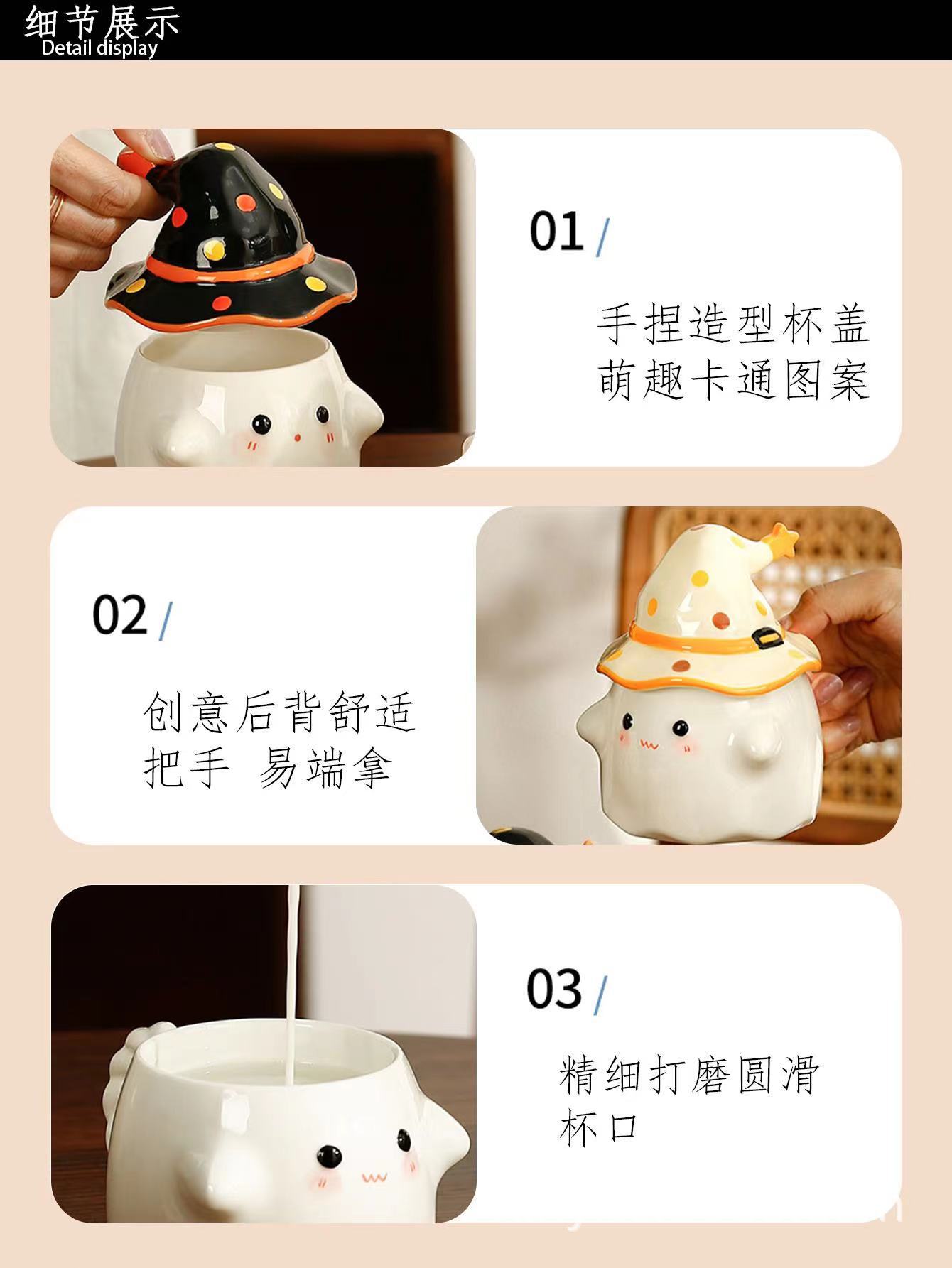 细节展示
Detail display

01 /

手捏造型杯盖
萌趣卡通图案

02 /

创意后背舒适
把手 易端拿

03 /

精细打磨圆滑
杯口