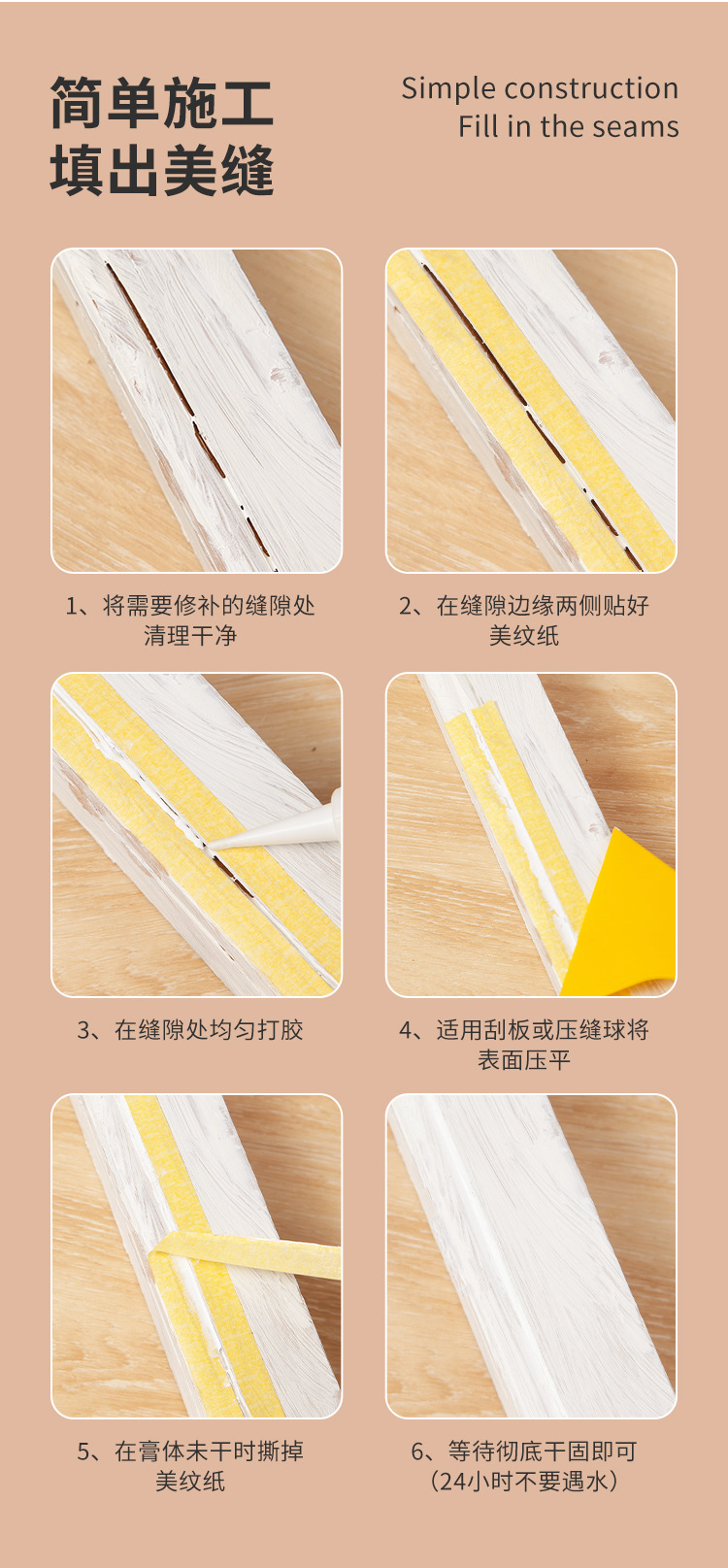 简单施工
填出美缝

Simple construction
Fill in the seams

1、将需要修补的缝隙处清理干净

2、在缝隙边缘两侧贴好美纹纸

3、在缝隙处均匀打胶

4、适用刮板或压缝球将表面压平

5、在膏体未干时撕掉美纹纸

6、等待彻底干固即可（24小时不要遇水）