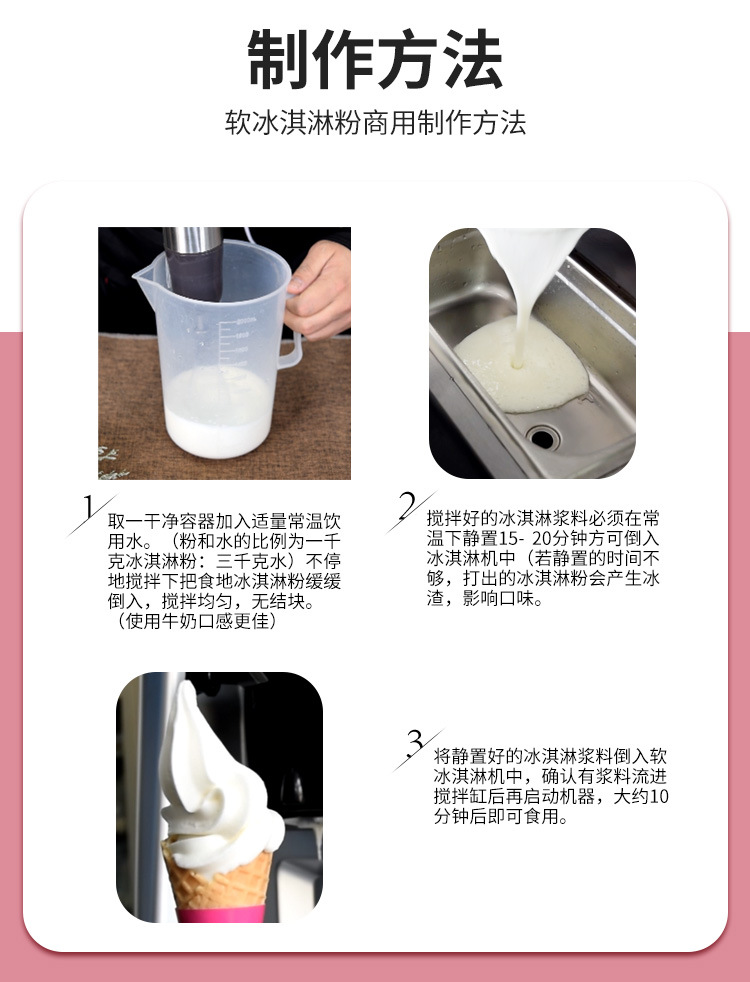 制作方法

软冰淇淋粉商用制作方法

1 取一干净容器加入适量常温饮用水。（粉和水的比例为一千克冰淇淋粉：三千克水）不停地搅拌下把食地冰淇淋粉缓缓倒入，搅拌均匀，无结块。（使用牛奶口感更佳）

2 搅拌好的冰淇淋浆料必须在常温下静置15- 20分钟方可倒入冰淇淋机中（若静置的时间不够，打出的冰淇淋粉会产生冰渣，影响口味。

3 将静置好的冰淇淋浆料倒入软冰淇淋机中，确认有浆料流进搅拌缸后再启动机器，大约10分钟后即可食用。