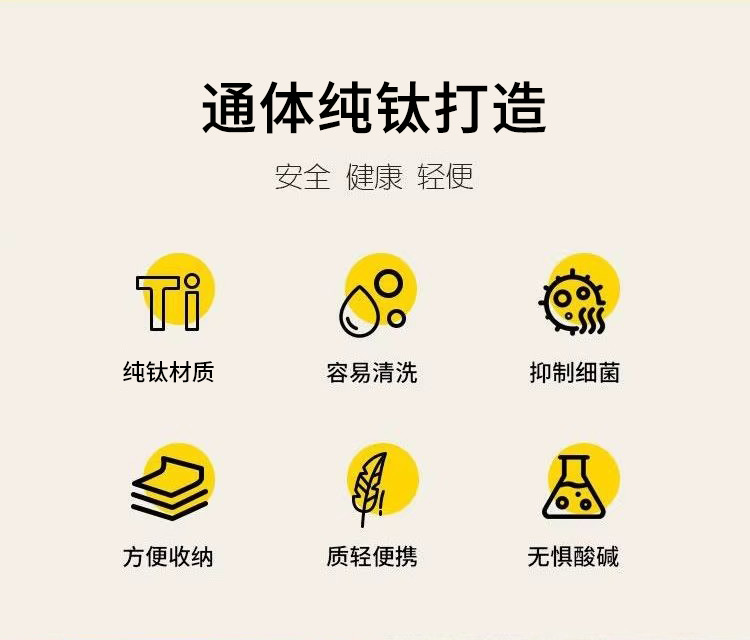 通体纯钛打造

安全 健康 轻便

Ti

纯钛材质

容易清洗

抑制细菌

方便收纳

质轻便携

无惧酸碱