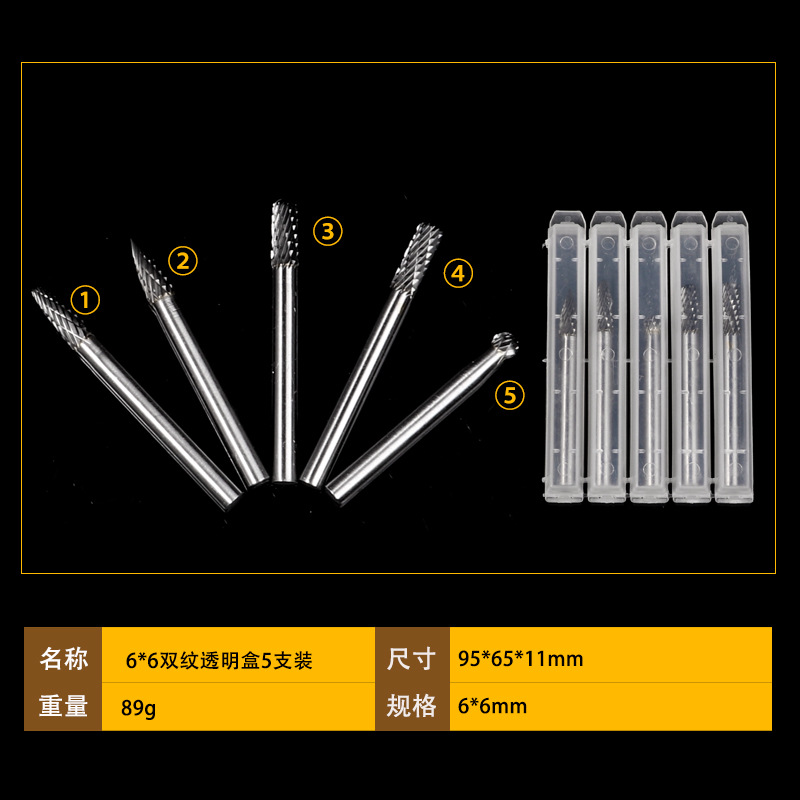 ①
②
③
④
⑤

| 名称 | 6*6双纹透明盒5支装 | 尺寸 | 95*65*11mm |
|---|---|---|---|
| 重量 | 89g | 规格 | 6*6mm |