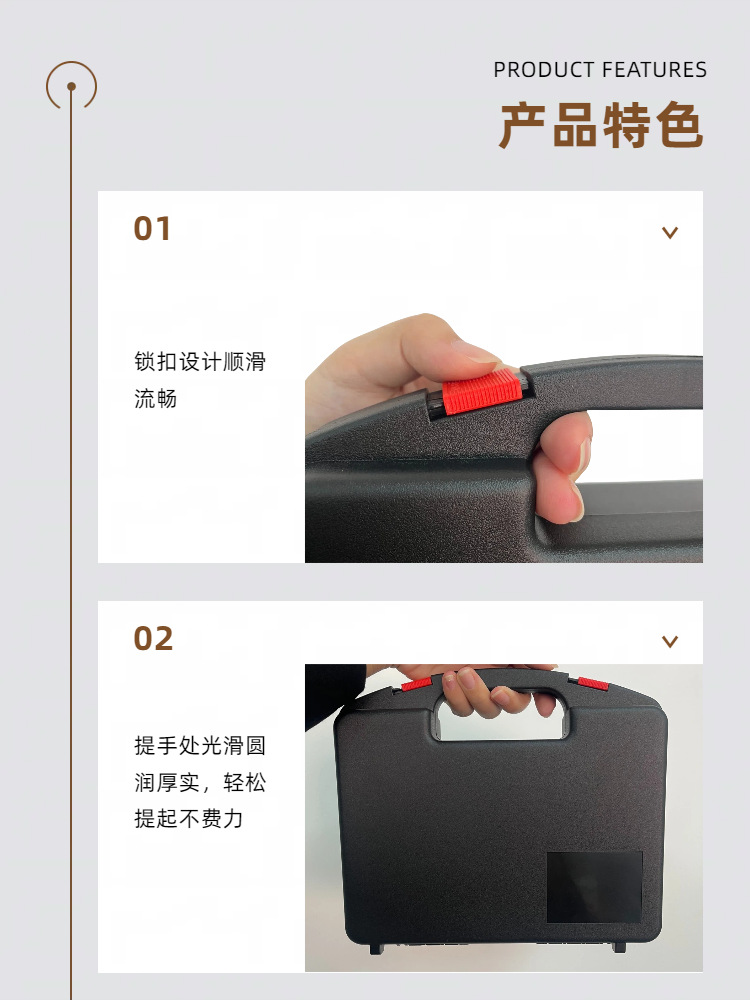 PRODUCT FEATURES
产品特色

01

锁扣设计顺滑流畅

02

提手处光滑圆润厚实，轻松提起不费力