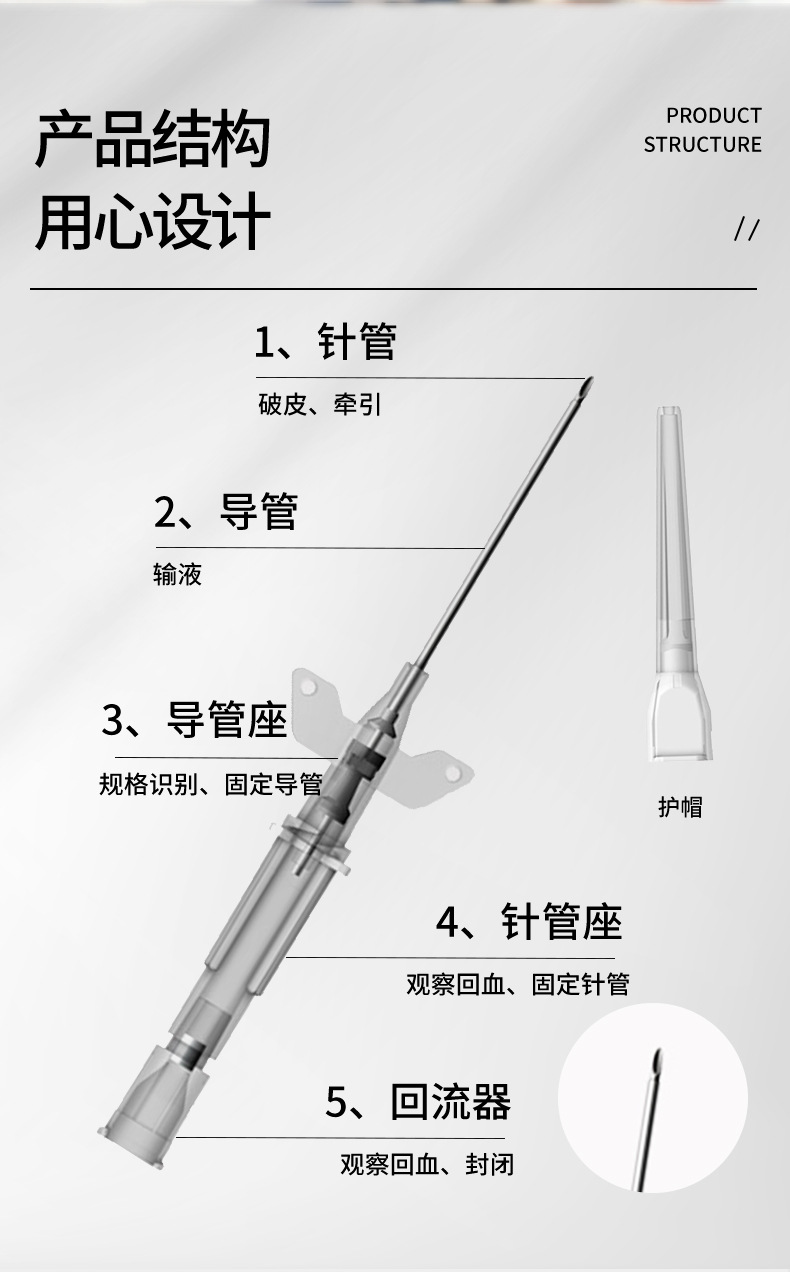 产品结构
用心设计

PRODUCT
STRUCTURE

//

1、针管
破皮、牵引

2、导管
输液

3、导管座
规格识别、固定导管

护帽

4、针管座
观察回血、固定针管

5、回流器
观察回血、封闭