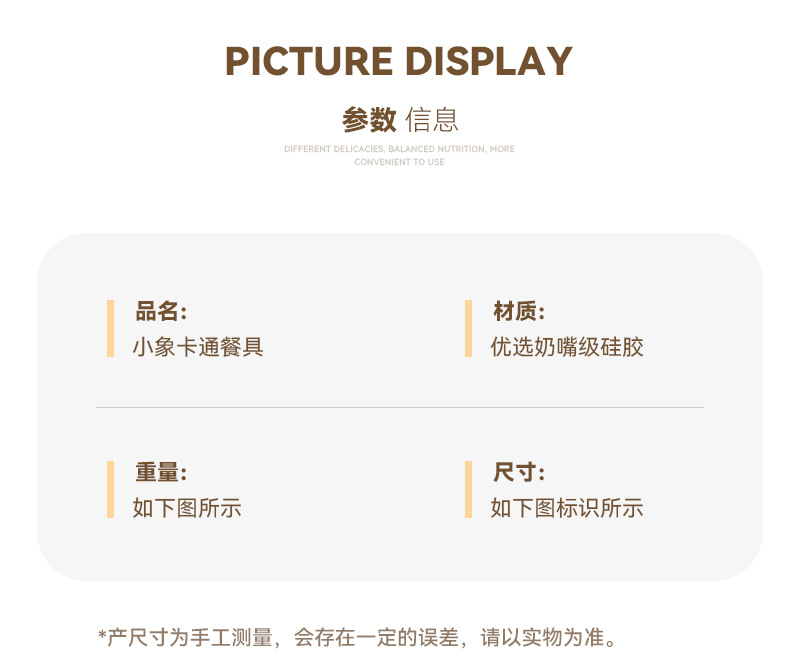 PICTURE DISPLAY

参数 信息

DIFFERENT DELICACIES, BALANCED NUTRITION, MORE CONVENIENT TO USE

品名:
小象卡通餐具

材质:
优选奶嘴级硅胶

重量:
如下图所示

尺寸:
如下图标识所示

*产尺寸为手工测量，会存在一定的误差，请以实物为准。