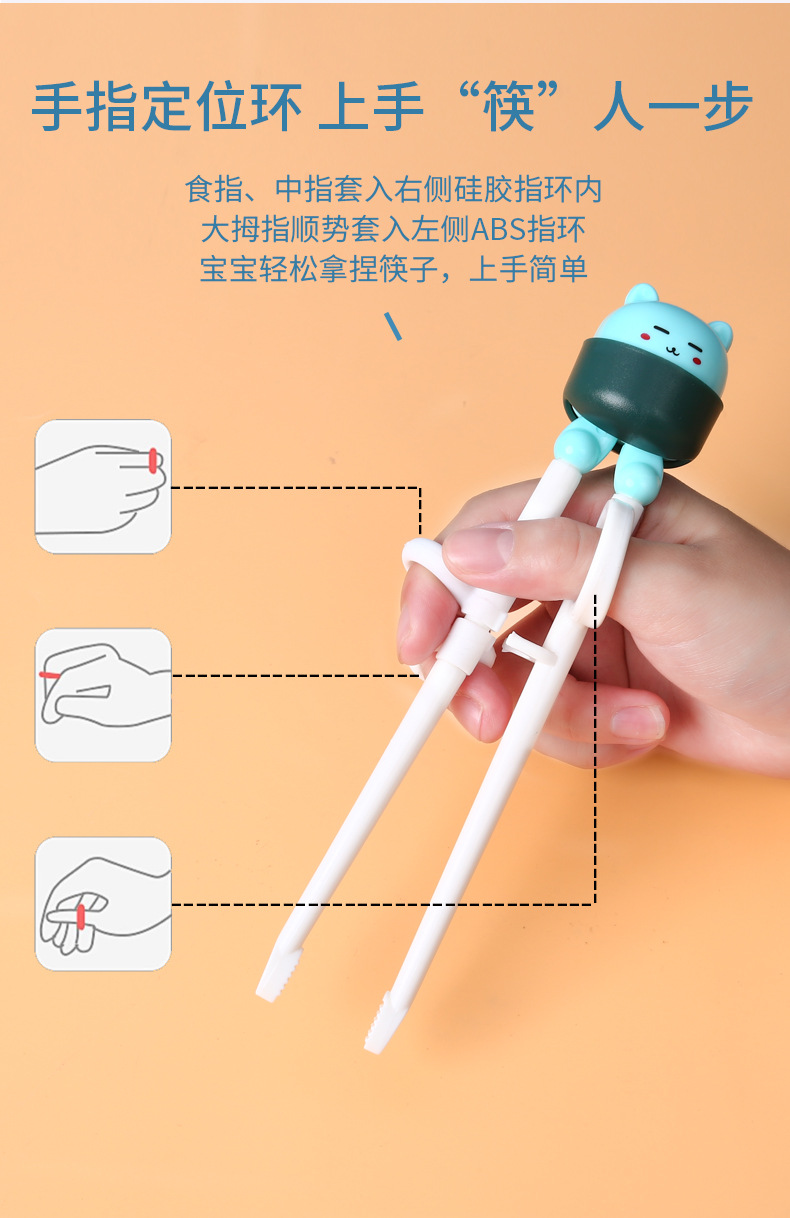 手指定位环 上手“筷”人一步

食指、中指套入右侧硅胶指环内
大拇指顺势套入左侧ABS指环
宝宝轻松拿捏筷子，上手简单