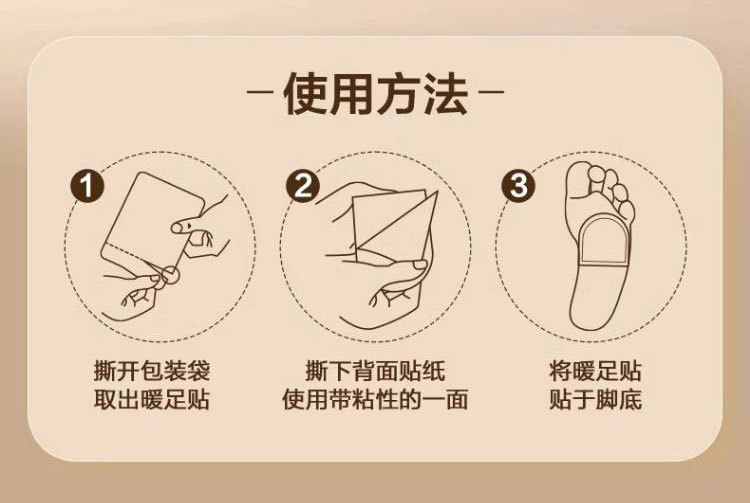 —使用方法—

1
撕开包装袋
取出暖足贴

2
撕下背面贴纸
使用带粘性的一面

3
将暖足贴
贴于脚底