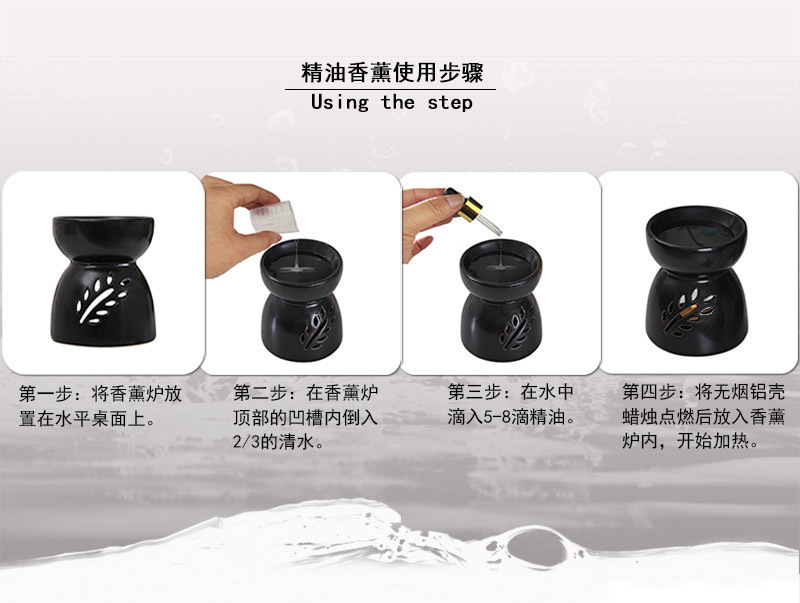 精油香薰使用步骤
Using the step

第一步：将香薰炉放置在水平桌面上。

第二步：在香薰炉顶部的凹槽内倒入2/3的清水。

第三步：在水中滴入5-8滴精油。

第四步：将无烟铝壳蜡烛点燃后放入香薰炉内，开始加热。