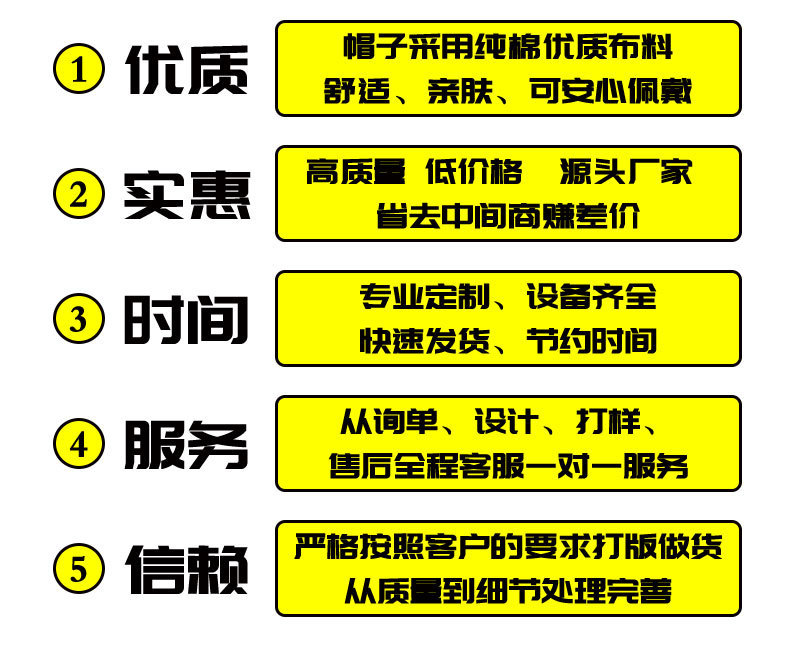 1 优质

帽子采用纯棉优质布料
舒适、亲肤、可安心佩戴

2 实惠

高质量 低价格 源头厂家
省去中间商赚差价

3 时间

专业定制、设备齐全
快速发货、节约时间

4 服务

从询单、设计、打样、
售后全程客服一对一服务

5 信赖

严格按照客户的要求打版做货
从质量到细节处理完善