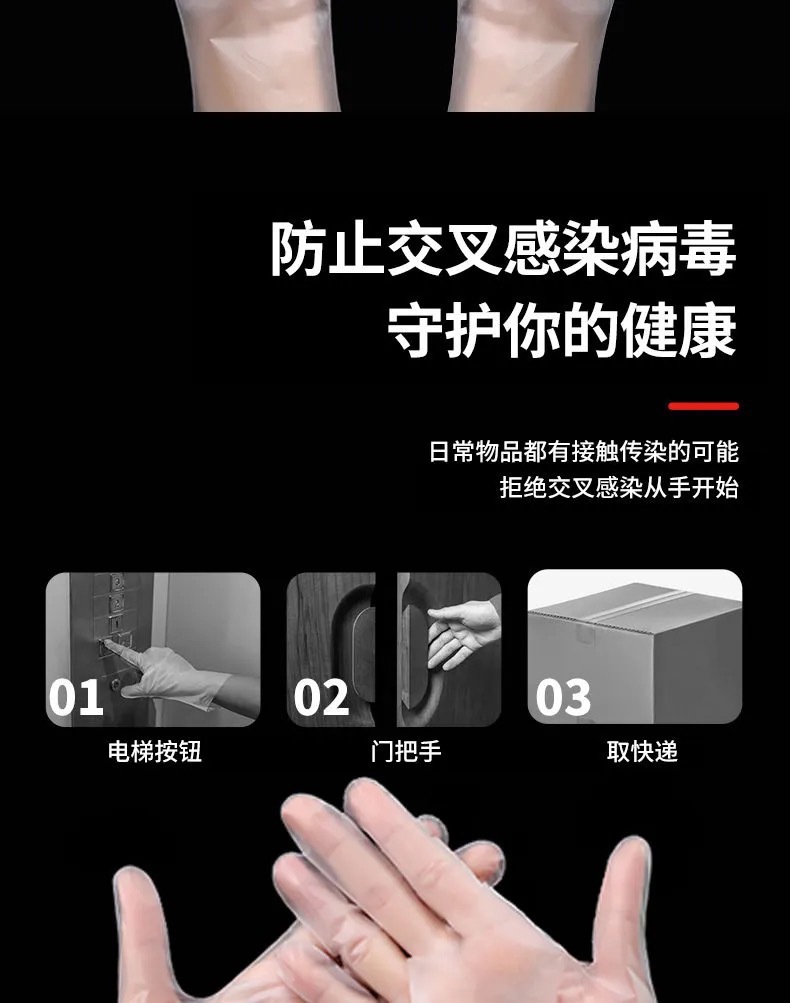 防止交叉感染病毒
守护你的健康

日常物品都有接触传染的可能
拒绝交叉感染从手开始

01
电梯按钮

02
门把手

03
取快递