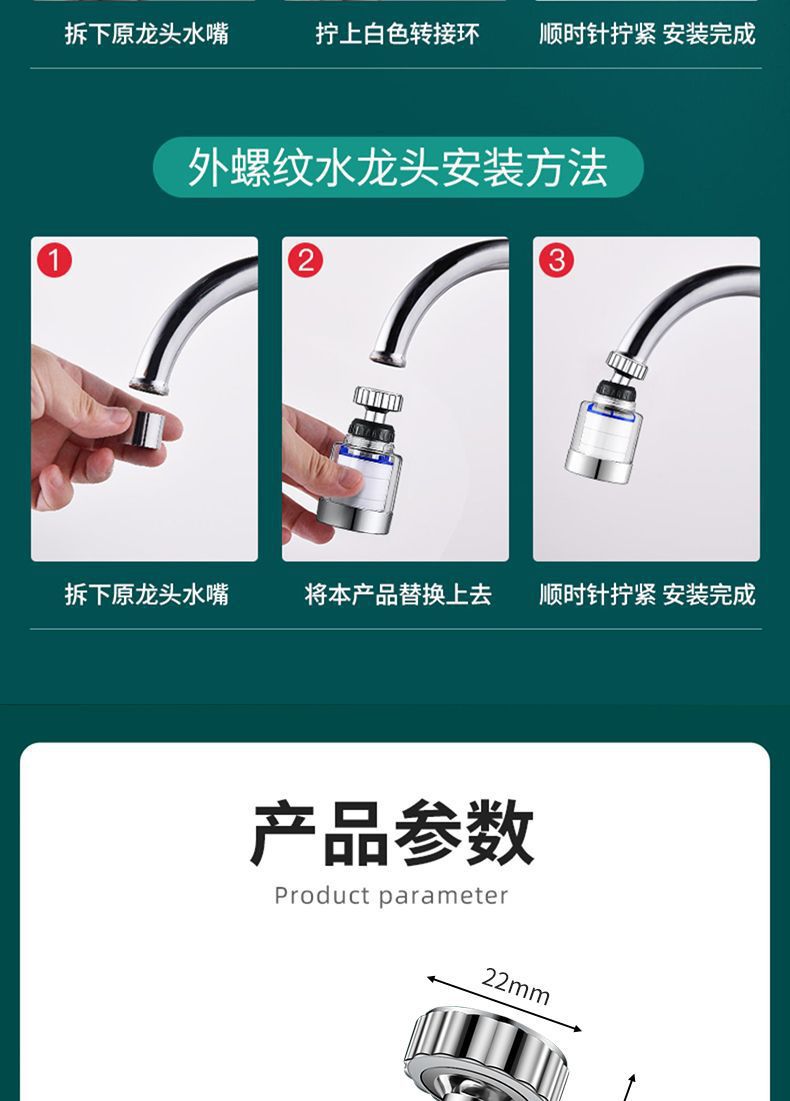 拆下原龙头水嘴　拧上白色转接环　顺时针拧紧 安装完成

外螺纹水龙头安装方法

1

2

3

拆下原龙头水嘴　将本产品替换上去　顺时针拧紧 安装完成

产品参数

Product parameter

22mm