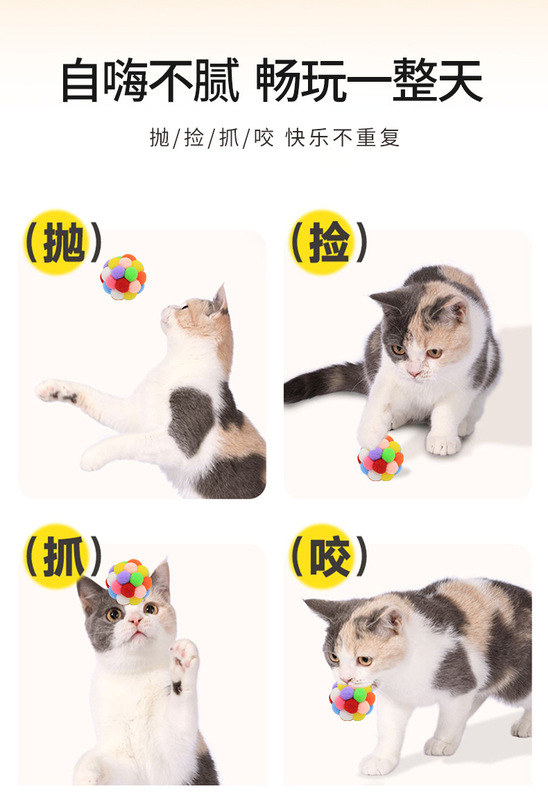 自嗨不腻 畅玩一整天

抛/捡/抓/咬 快乐不重复

(抛)

(捡)

(抓)

(咬)