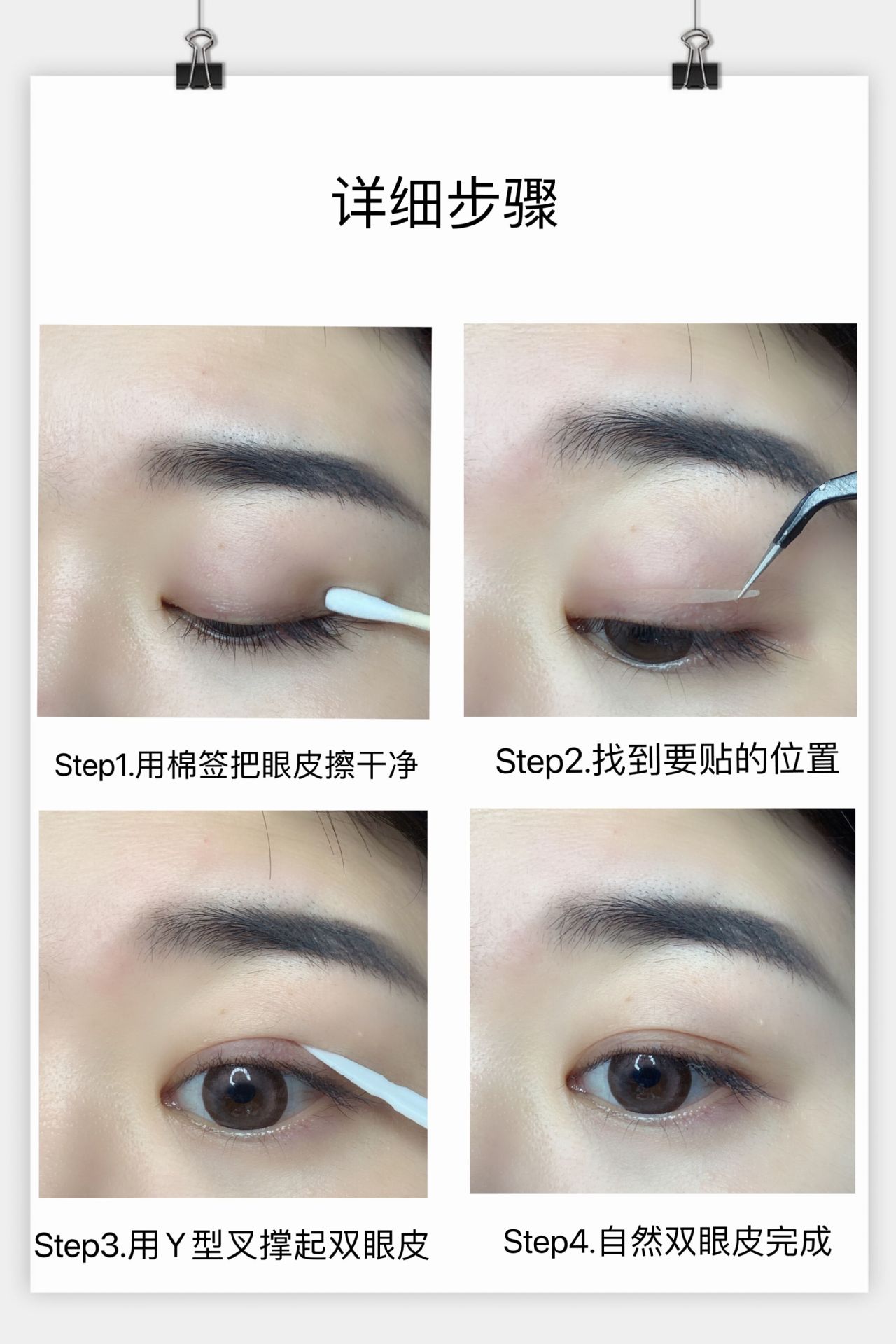 详细步骤

Step1.用棉签把眼皮擦干净

Step2.找到要贴的位置

Step3.用Y型叉撑起双眼皮

Step4.自然双眼皮完成