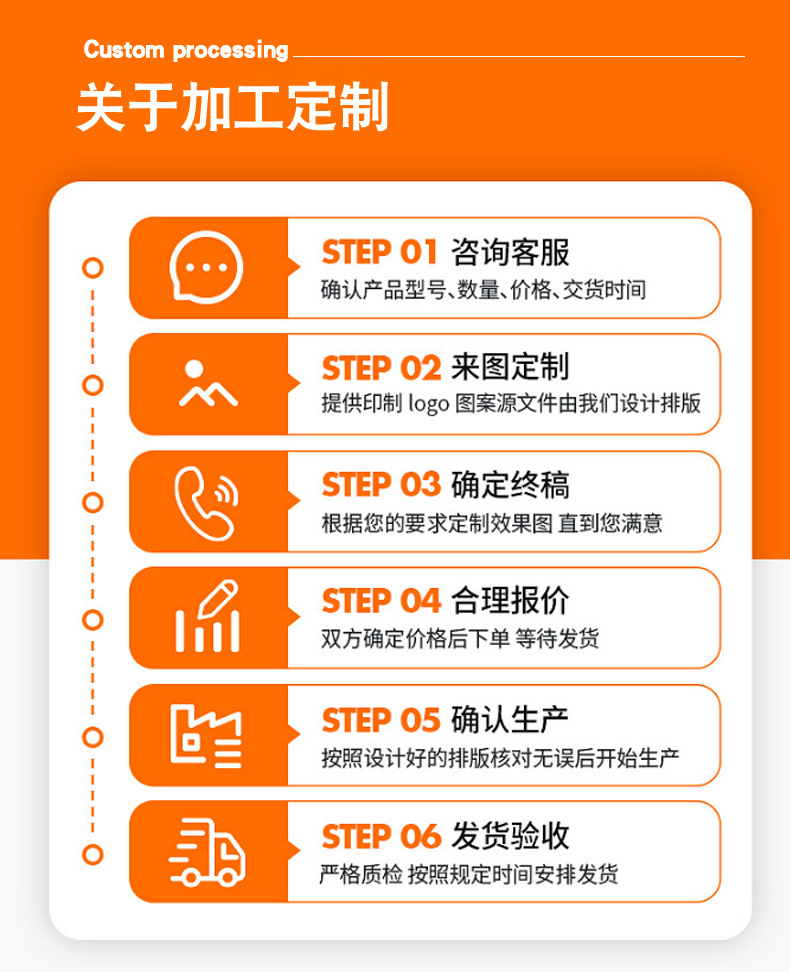 Custom processing

关于加工定制

STEP 01 咨询客服
确认产品型号、数量、价格、交货时间

STEP 02 来图定制
提供印制 logo 图案源文件由我们设计排版

STEP 03 确定终稿
根据您的要求定制效果图 直到您满意

STEP 04 合理报价
双方确定价格后下单 等待发货

STEP 05 确认生产
按照设计好的排版核对无误后开始生产

STEP 06 发货验收
严格质检 按照规定时间安排发货