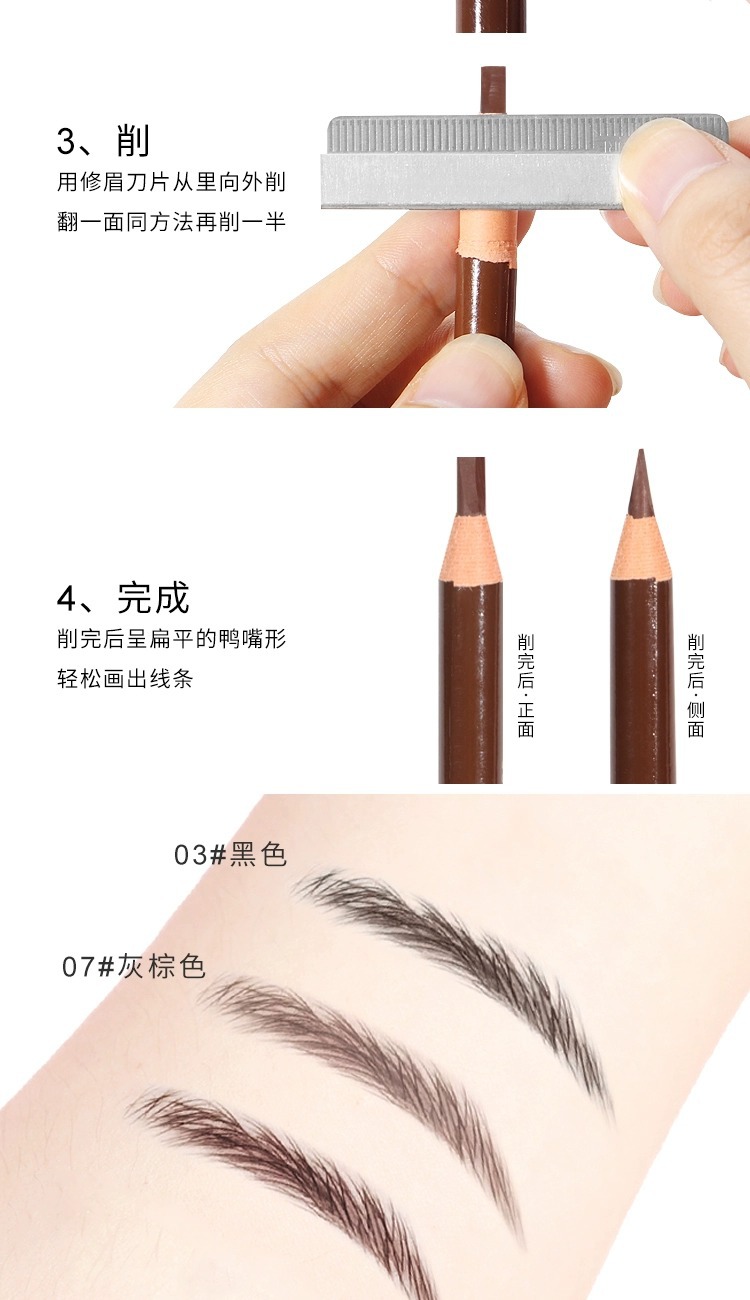 3、削
用修眉刀片从里向外削
翻一面同方法再削一半

4、完成
削完后呈扁平的鸭嘴形
轻松画出线条

削完后·正面

削完后·侧面

03#黑色

07#灰棕色