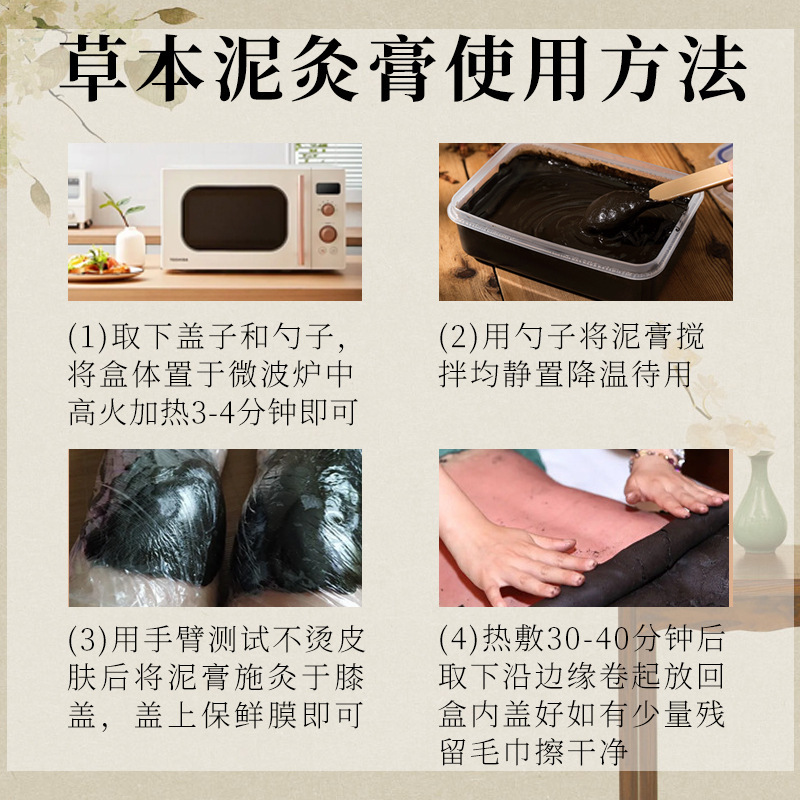 草本泥灸膏使用方法

TOSHIBA

(1)取下盖子和勺子，将盒体置于微波炉中高火加热3-4分钟即可

(2)用勺子将泥膏搅拌均静置降温待用

(3)用手臂测试不烫皮肤后将泥膏施灸于膝盖，盖上保鲜膜即可

(4)热敷30-40分钟后取下沿边缘卷起放回盒内盖好如有少量残留毛巾擦干净