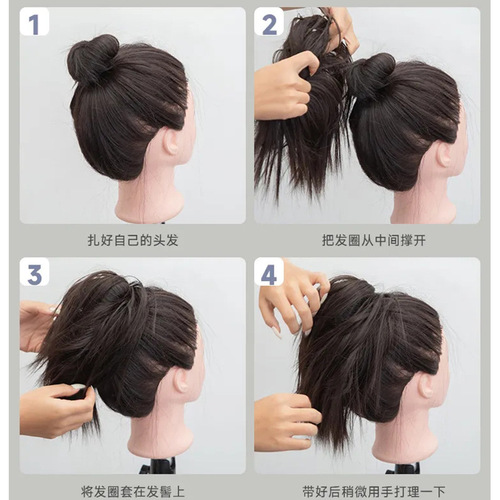 1

扎好自己的头发

2

把发圈从中间撑开

3

将发圈套在发髻上

4

带好后稍微用手打理一下