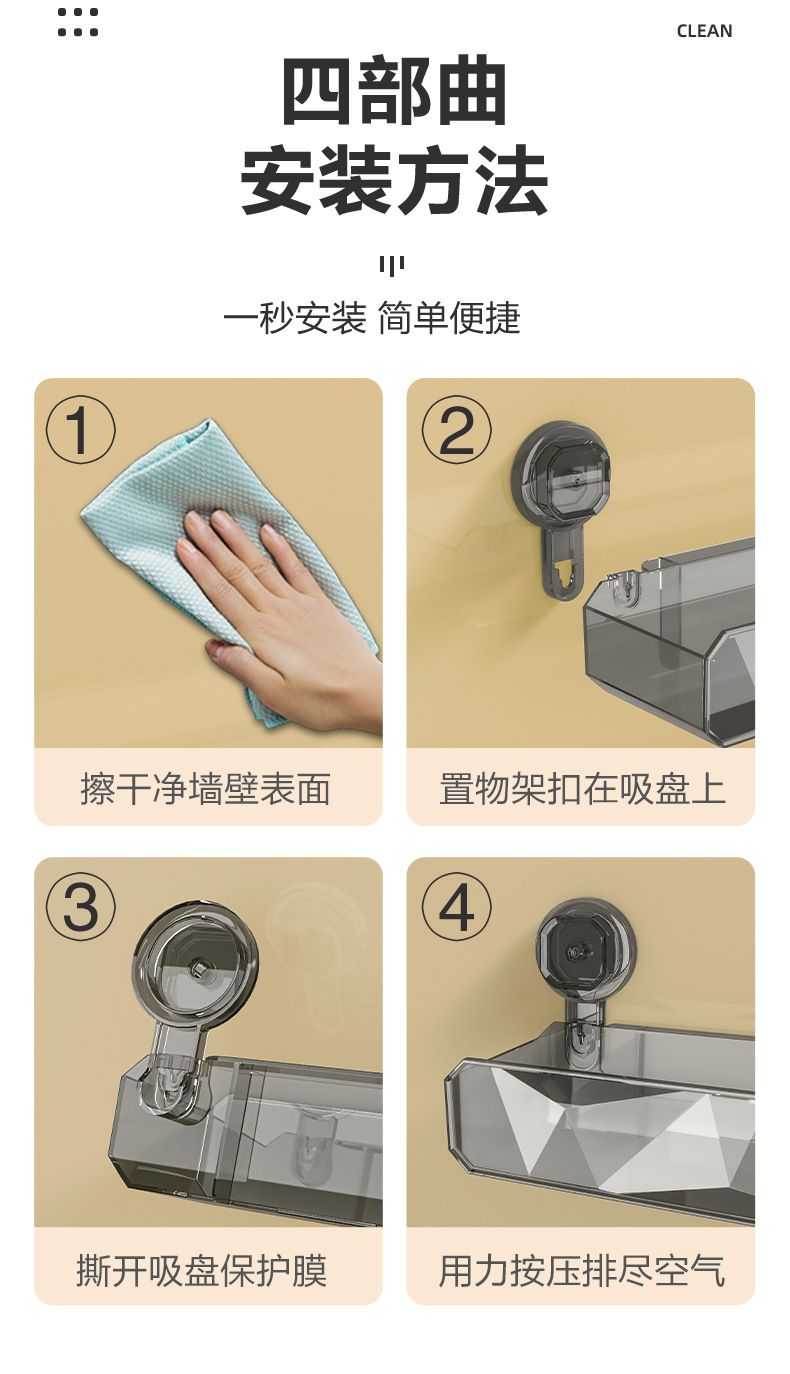 CLEAN

四部曲
安装方法

一秒安装 简单便捷

①
擦干净墙壁表面

②
置物架扣在吸盘上

③
撕开吸盘保护膜

④
用力按压排尽空气