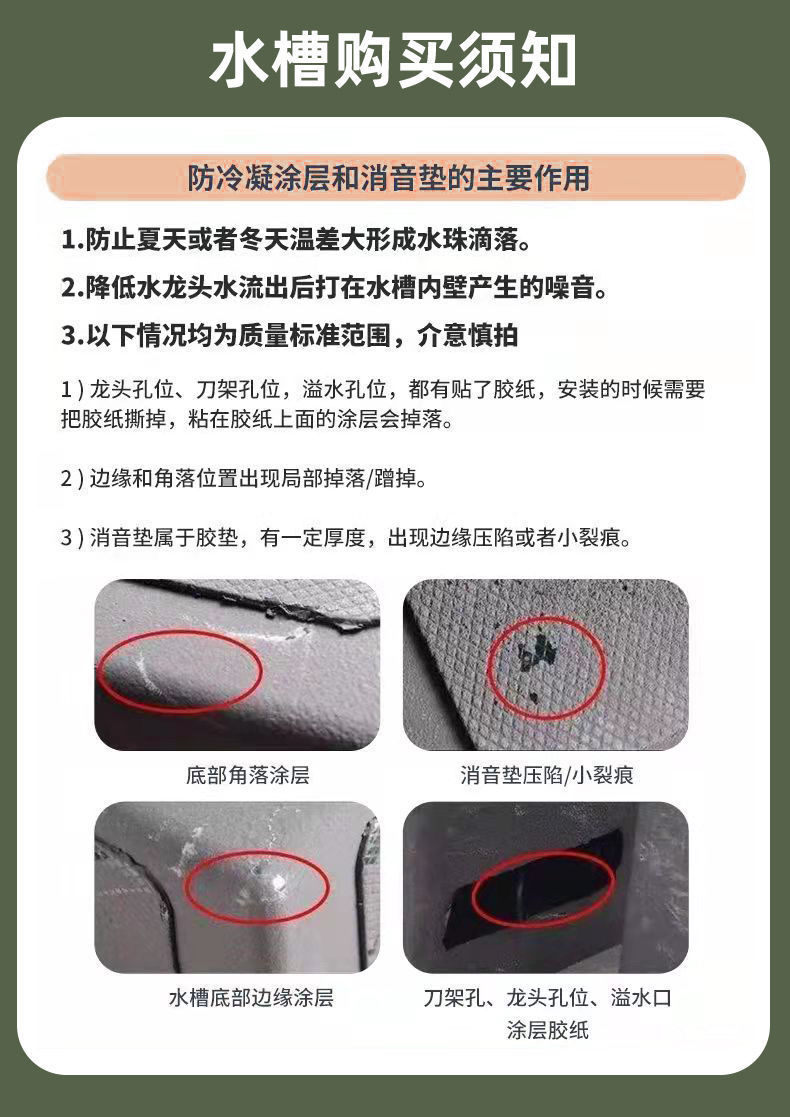 水槽购买须知

防冷凝涂层和消音垫的主要作用

1.防止夏天或者冬天温差大形成水珠滴落。

2.降低水龙头水流出后打在水槽内壁产生的噪音。

3.以下情况均为质量标准范围，介意慎拍

1 ) 龙头孔位、刀架孔位，溢水孔位，都有贴了胶纸，安装的时候需要把胶纸撕掉，粘在胶纸上面的涂层会掉落。

2 ) 边缘和角落位置出现局部掉落/蹭掉。

3 ) 消音垫属于胶垫，有一定厚度，出现边缘压陷或者小裂痕。

底部角落涂层

消音垫压陷/小裂痕

水槽底部边缘涂层

刀架孔、龙头孔位、溢水口涂层胶纸