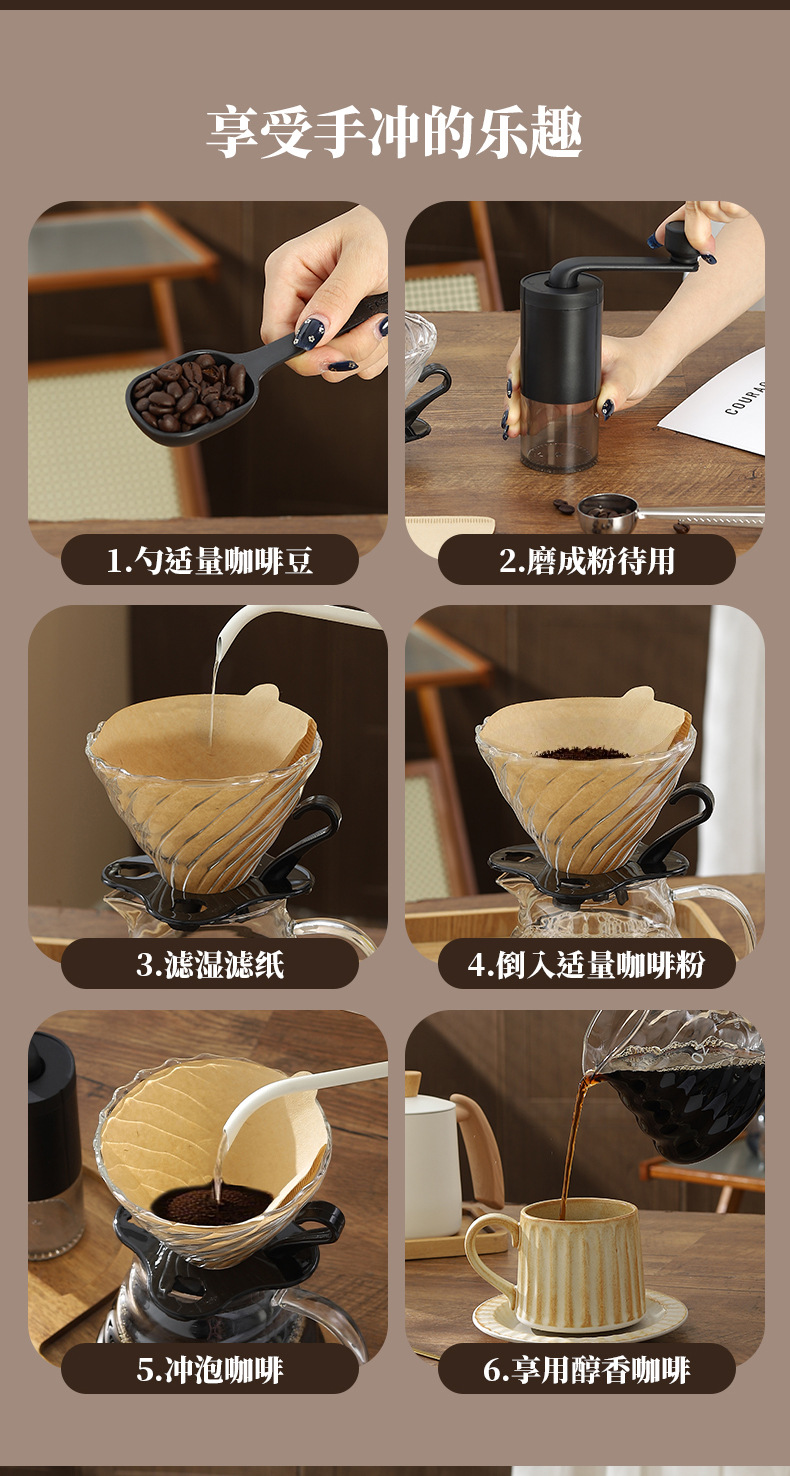 享受手冲的乐趣

1.勺适量咖啡豆

COURAG

2.磨成粉待用

3.滤湿滤纸

4.倒入适量咖啡粉

5.冲泡咖啡

6.享用醇香咖啡