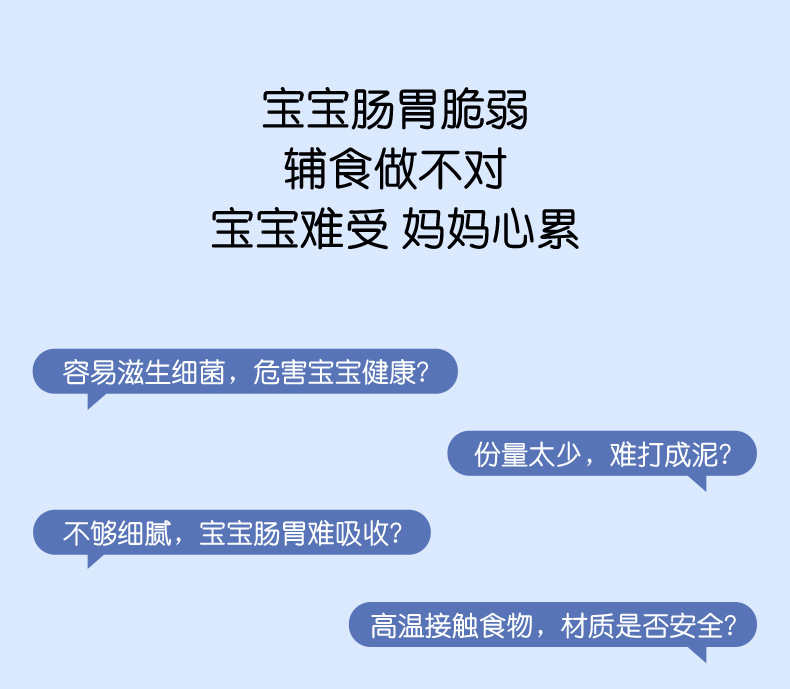 宝宝肠胃脆弱
辅食做不对
宝宝难受 妈妈心累

容易滋生细菌，危害宝宝健康?

份量太少，难打成泥?

不够细腻，宝宝肠胃难吸收?

高温接触食物，材质是否安全?