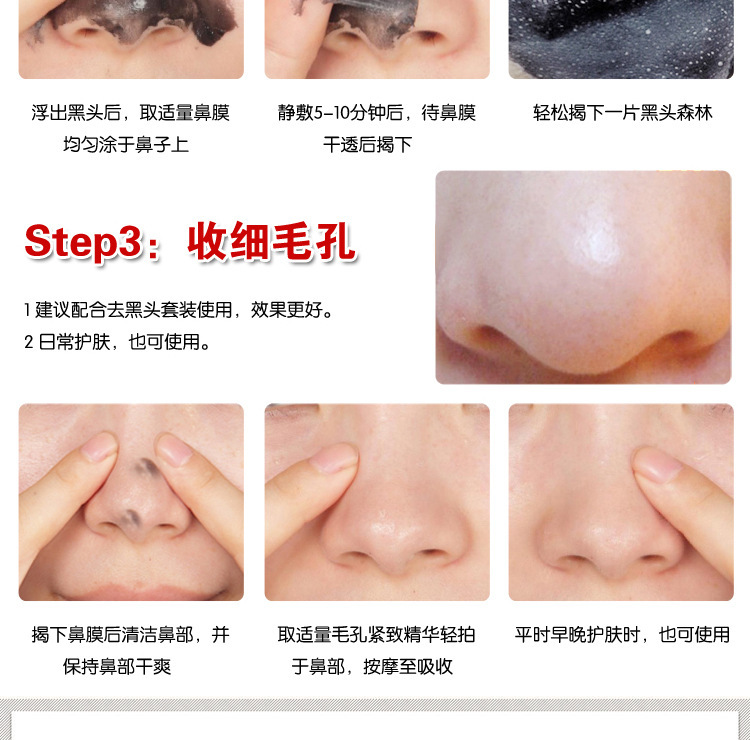 浮出黑头后，取适量鼻膜均匀涂于鼻子上

静敷5-10分钟后，待鼻膜干透后揭下

轻松揭下一片黑头森林

Step3：收细毛孔

1 建议配合去黑头套装使用，效果更好。
2 日常护肤，也可使用。

揭下鼻膜后清洁鼻部，并保持鼻部干爽

取适量毛孔紧致精华轻拍于鼻部，按摩至吸收

平时早晚护肤时，也可使用