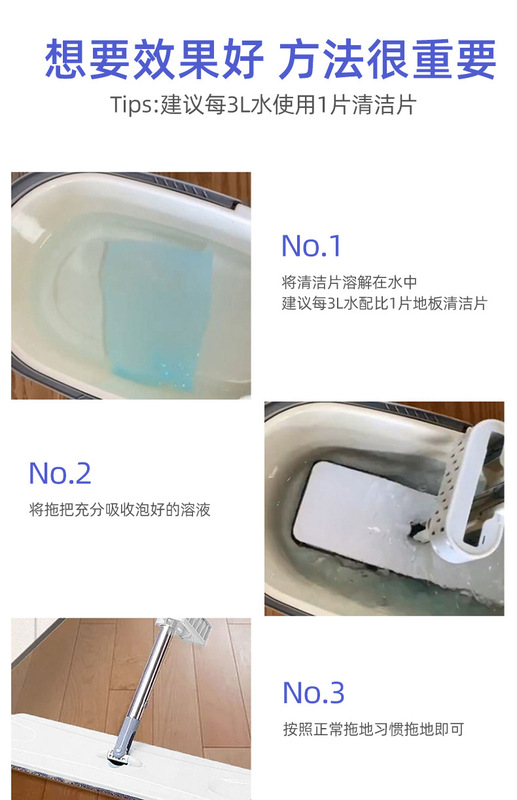 想要效果好 方法很重要

Tips:建议每3L水使用1片清洁片

No.1

将清洁片溶解在水中
建议每3L水配比1片地板清洁片

No.2

将拖把充分吸收泡好的溶液

No.3

按照正常拖地习惯拖地即可