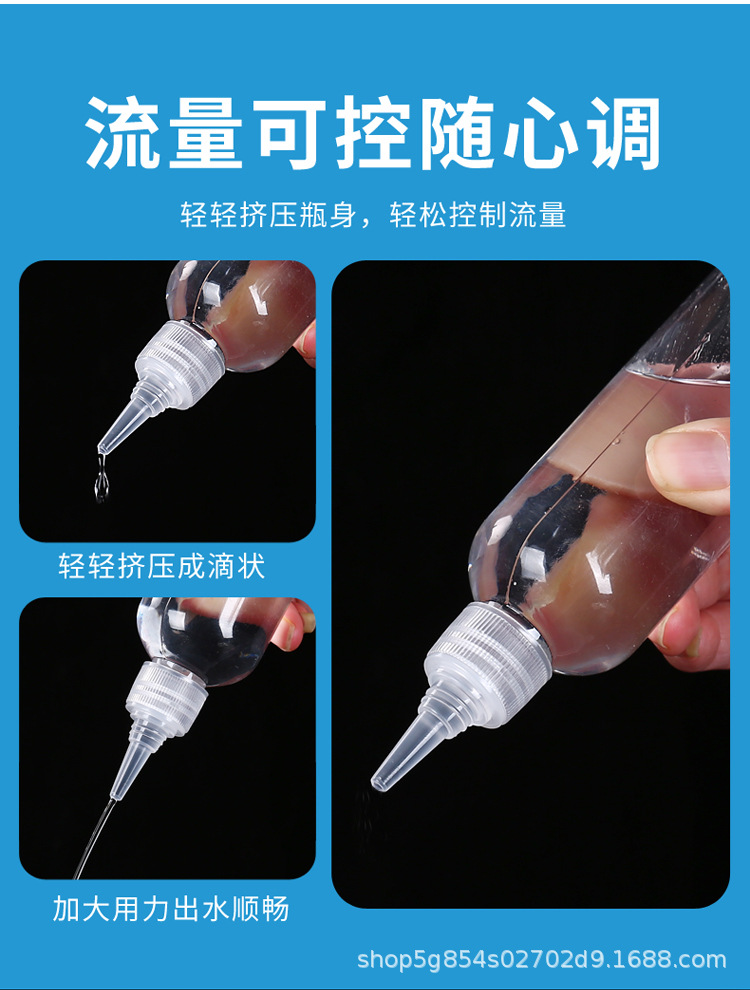 流量可控随心调

轻轻挤压瓶身，轻松控制流量

轻轻挤压成滴状

加大用力出水顺畅

shop5g854s02702d9.1688.com