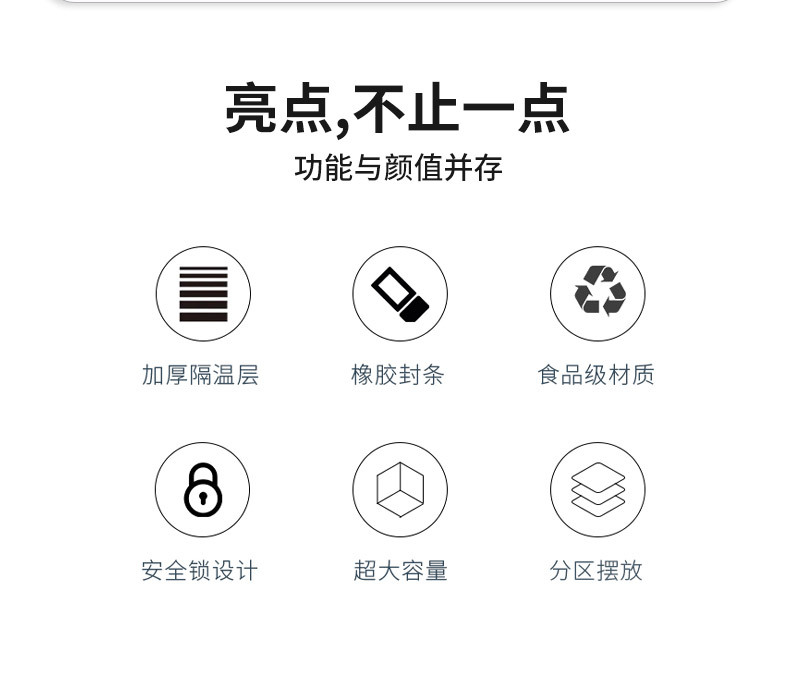 亮点,不止一点
功能与颜值并存

加厚隔温层

橡胶封条

食品级材质

安全锁设计

超大容量

分区摆放