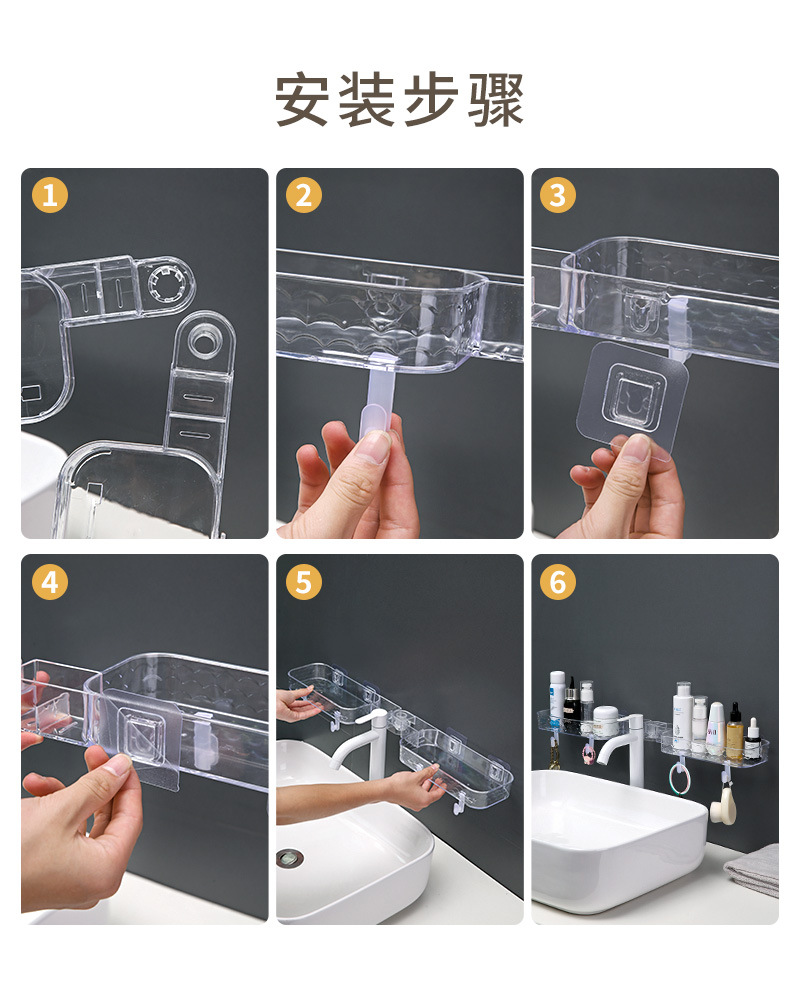 安装步骤

1

2

3

4

5

6