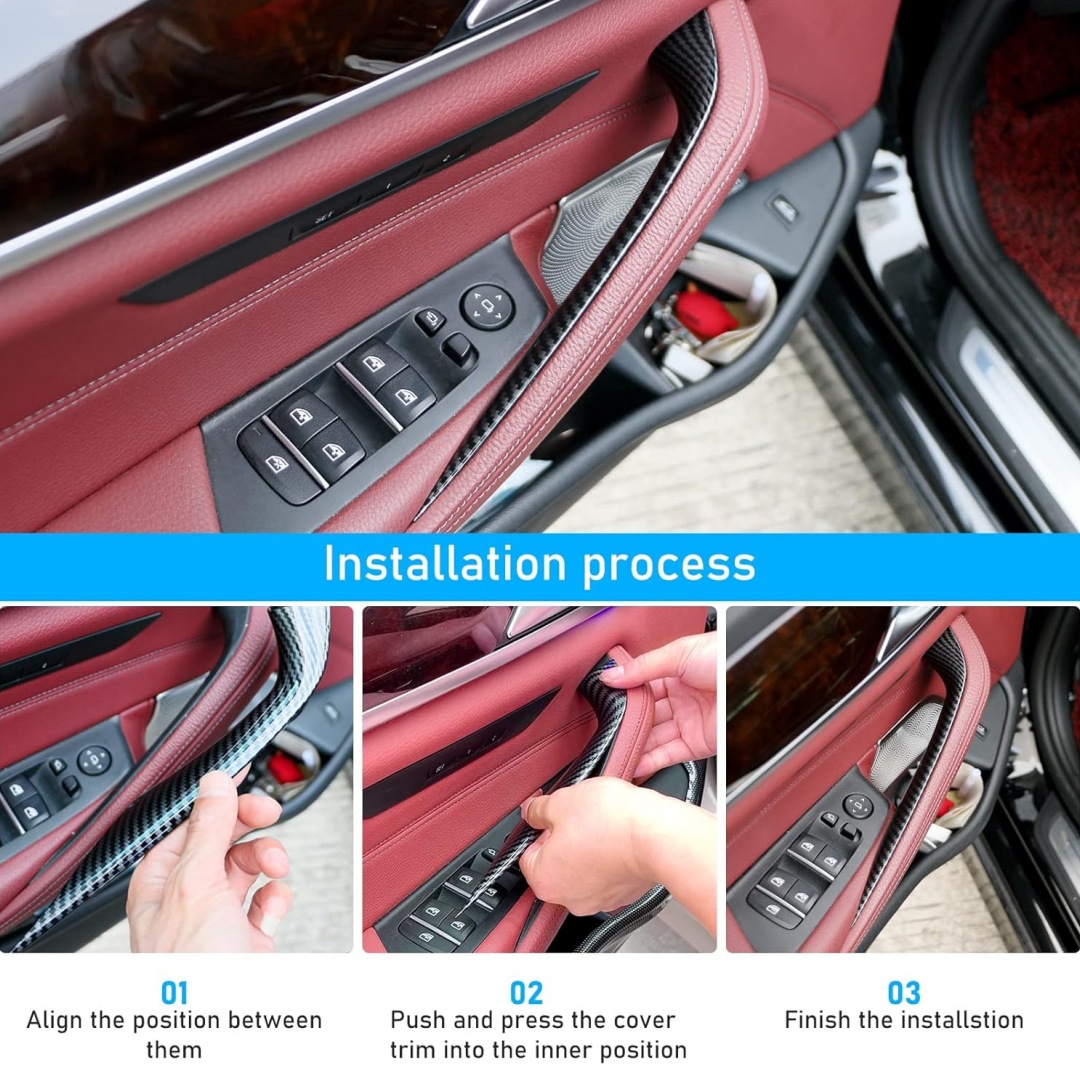 Installation process

01
Align the position between them

02
Push and press the cover trim into the inner position

03
Finish the installstion