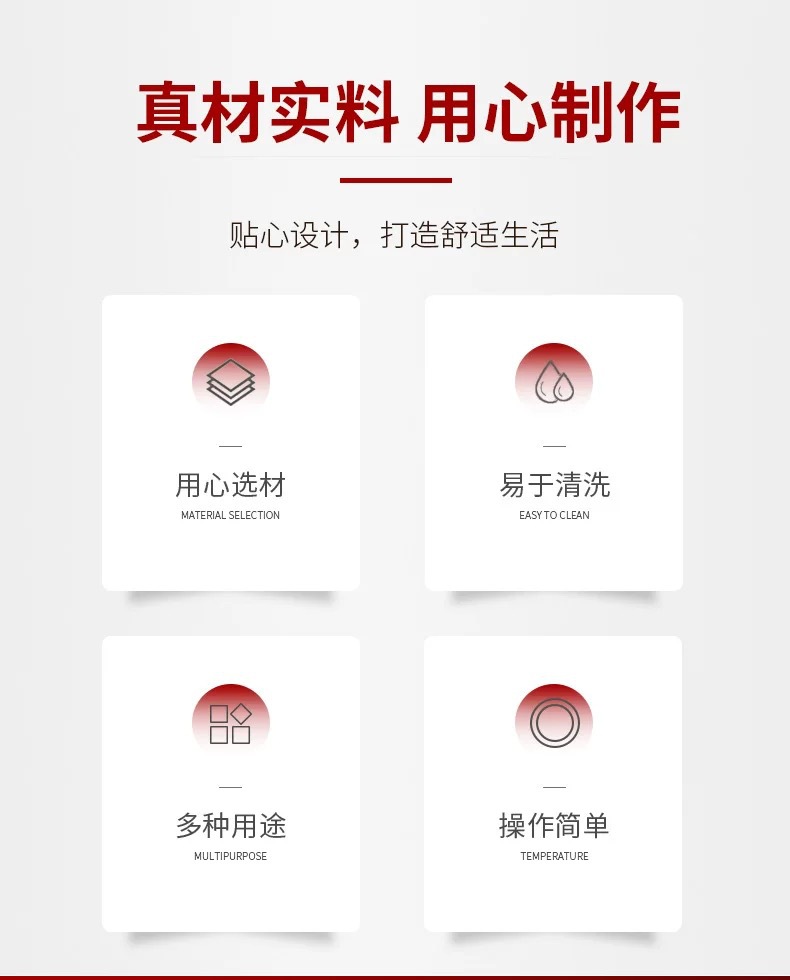 真材实料 用心制作

贴心设计，打造舒适生活

用心选材
MATERIAL SELECTION

易于清洗
EASY TO CLEAN

多种用途
MULTIPURPOSE

操作简单
TEMPERATURE