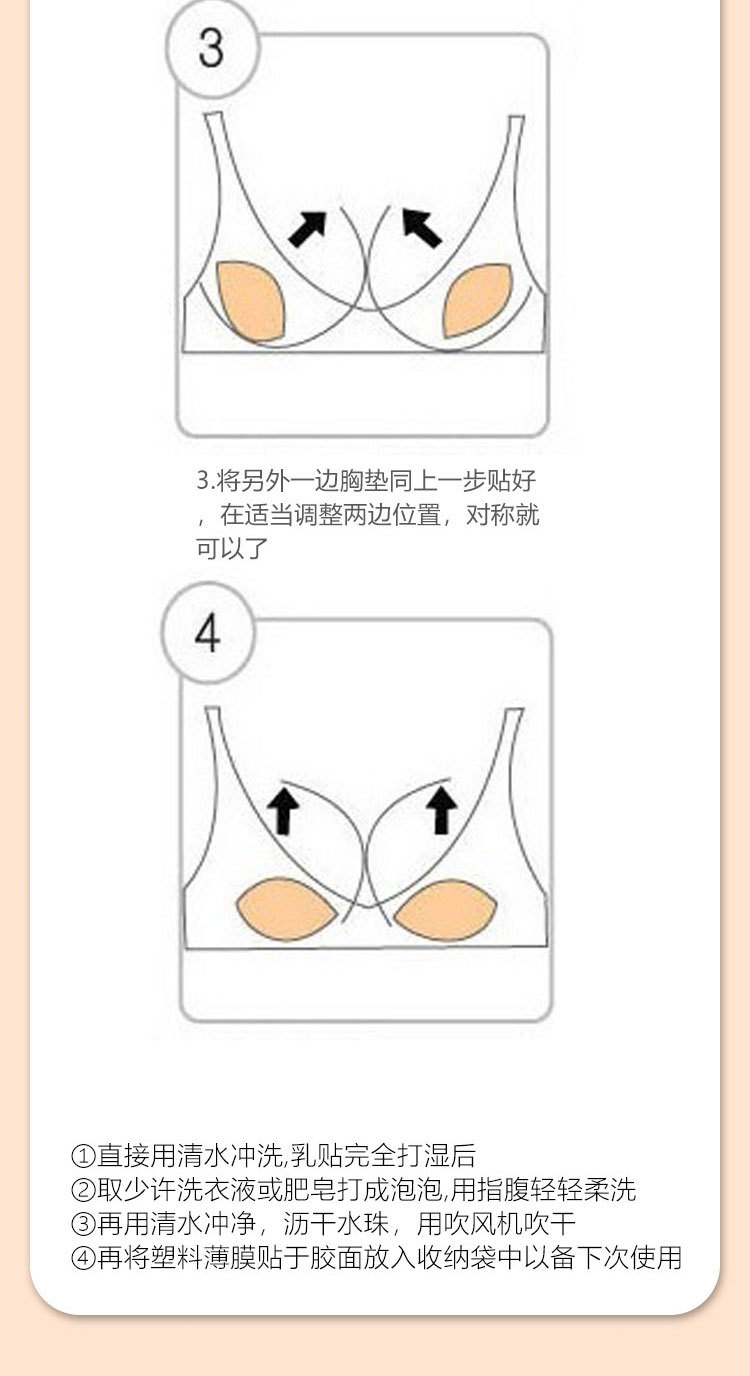 3

3.将另外一边胸垫同上一步贴好，在适当调整两边位置，对称就可以了

4

①直接用清水冲洗,乳贴完全打湿后
②取少许洗衣液或肥皂打成泡泡,用指腹轻轻柔洗
③再用清水冲净，沥干水珠，用吹风机吹干
④再将塑料薄膜贴于胶面放入收纳袋中以备下次使用