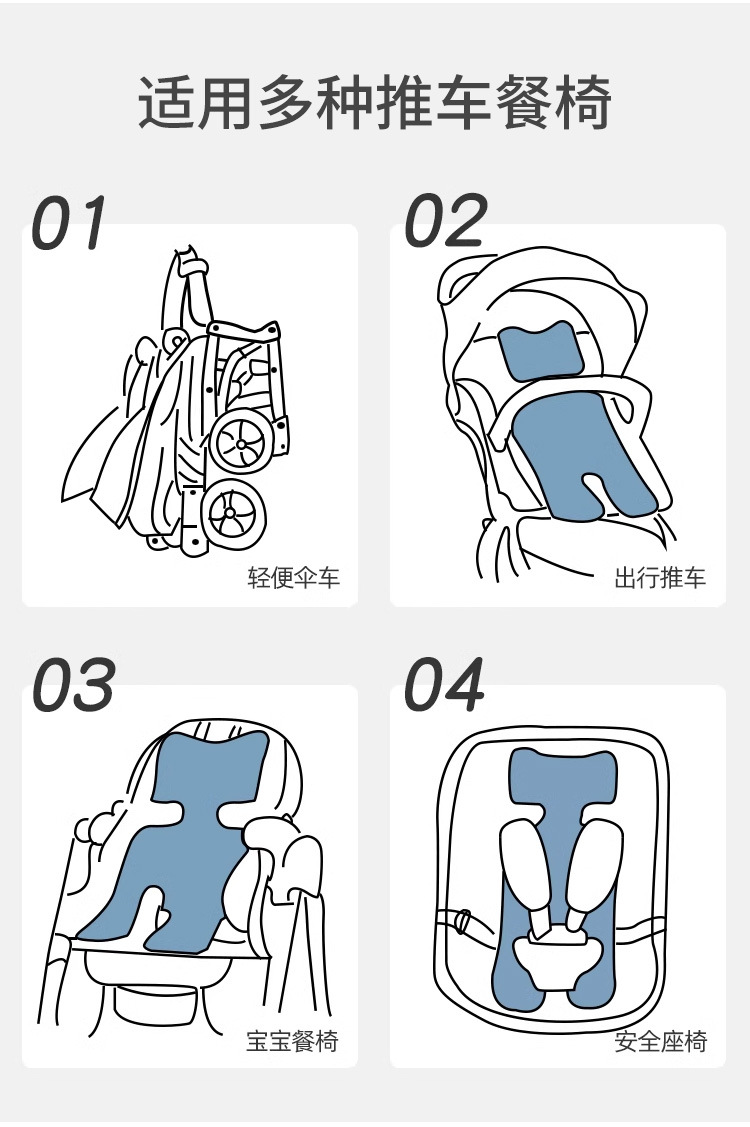 适用多种推车餐椅

01

轻便伞车

02

出行推车

03

宝宝餐椅

04

安全座椅