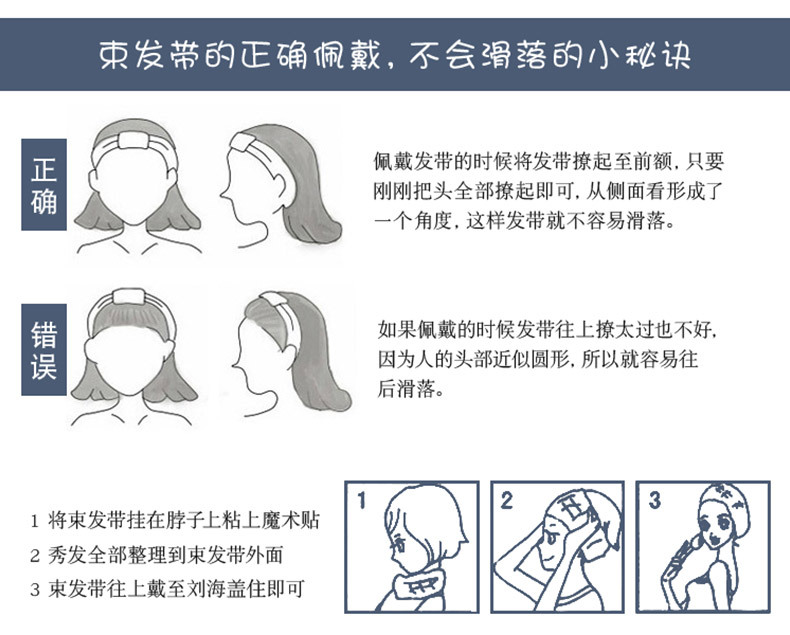 束发带的正确佩戴，不会滑落的小秘诀

正确

佩戴发带的时候将发带撩起至前额，只要刚刚把头全部撩起即可，从侧面看形成了一个角度，这样发带就不容易滑落。

错误

如果佩戴的时候发带往上撩太过也不好，因为人的头部近似圆形，所以就容易往后滑落。

1 将束发带挂在脖子上粘上魔术贴
2 秀发全部整理到束发带外面
3 束发带往上戴至刘海盖住即可

1

2

3