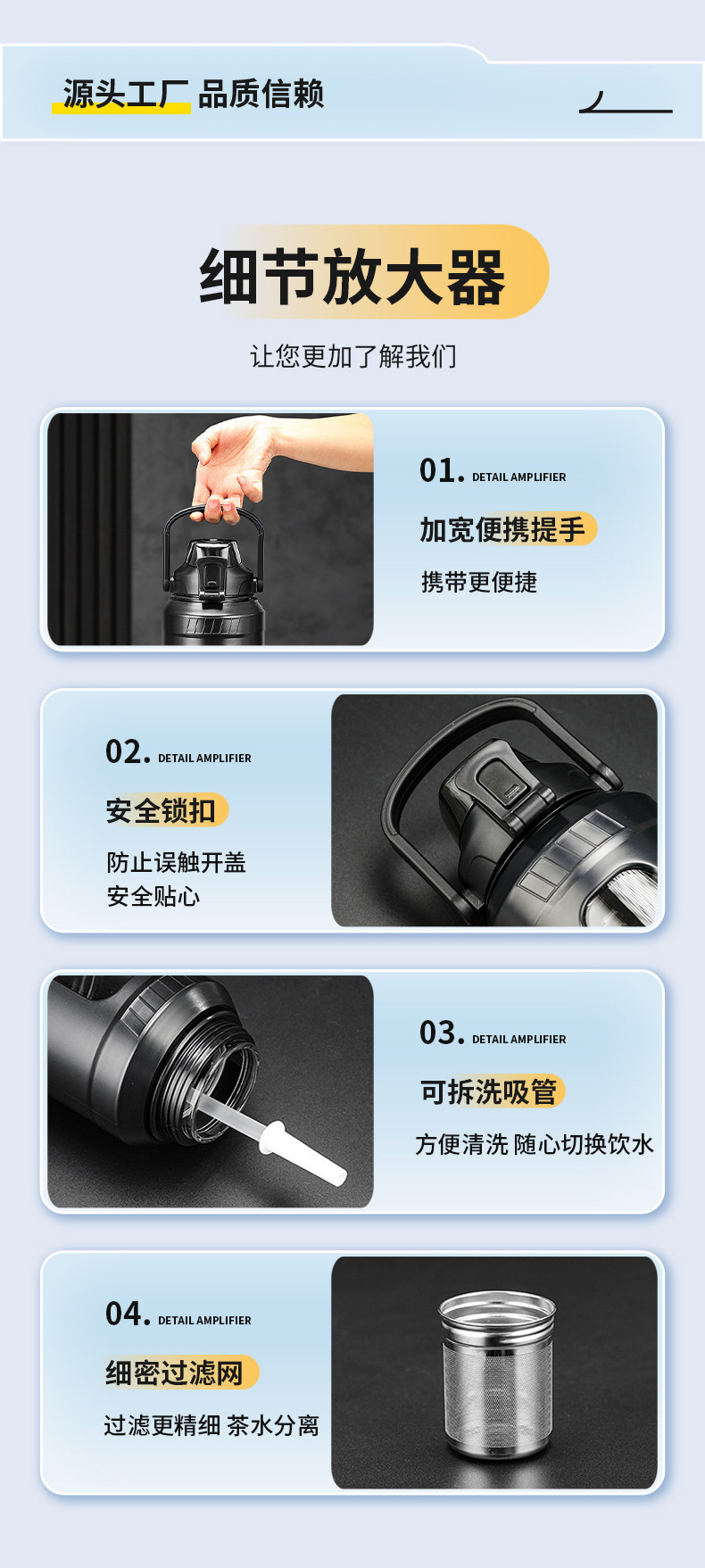 源头工厂 品质信赖

细节放大器

让您更加了解我们

01. DETAIL AMPLIFIER

加宽便携提手

携带更便捷

02. DETAIL AMPLIFIER

安全锁扣

防止误触开盖
安全贴心

03. DETAIL AMPLIFIER

可拆洗吸管

方便清洗 随心切换饮水

04. DETAIL AMPLIFIER

细密过滤网

过滤更精细 茶水分离