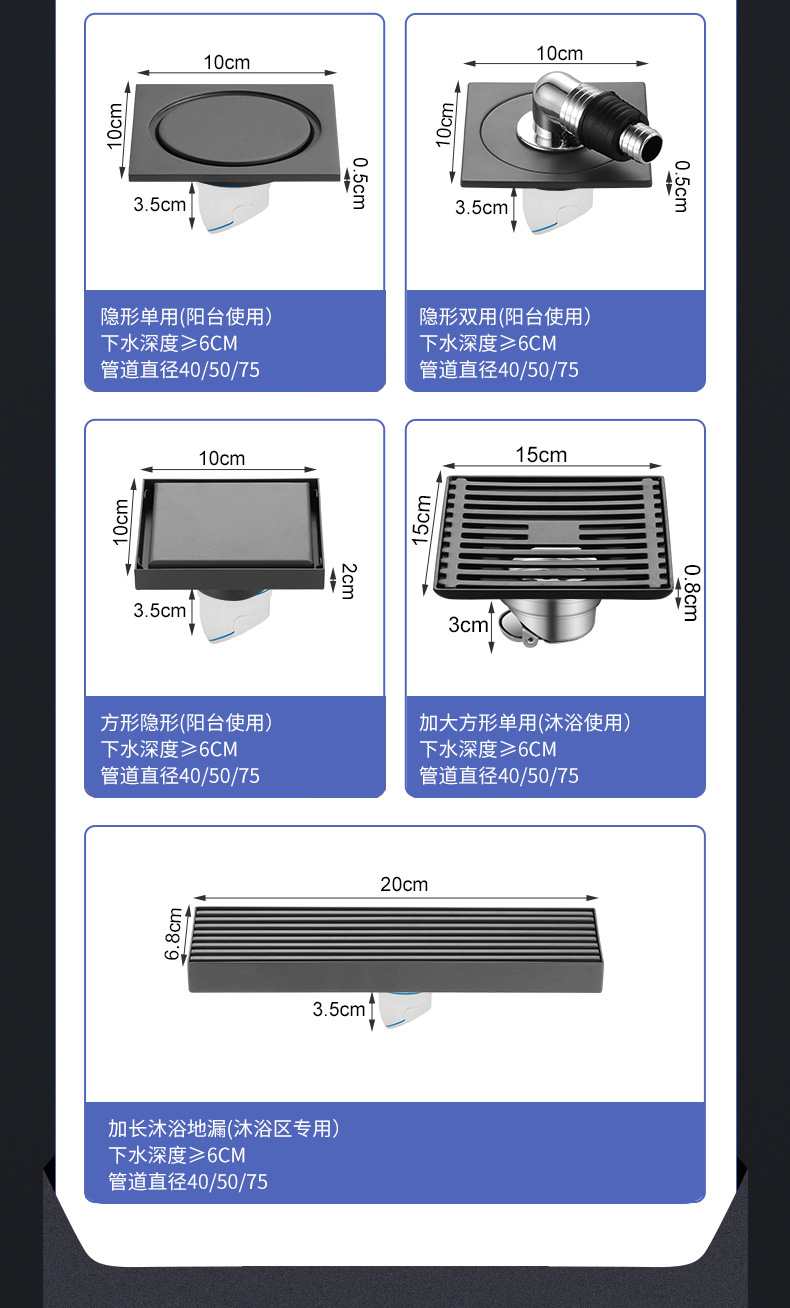 10cm
10cm
0.5cm
3.5cm

隐形单用(阳台使用)
下水深度≥6CM
管道直径40/50/75

10cm
10cm
0.5cm
3.5cm

隐形双用(阳台使用)
下水深度≥6CM
管道直径40/50/75

10cm
10cm
2cm
3.5cm

方形隐形(阳台使用)
下水深度≥6CM
管道直径40/50/75

15cm
15cm
0.8cm
3cm

加大方形单用(沐浴使用)
下水深度≥6CM
管道直径40/50/75

20cm
6.8cm
3.5cm

加长沐浴地漏(沐浴区专用)
下水深度≥6CM
管道直径40/50/75