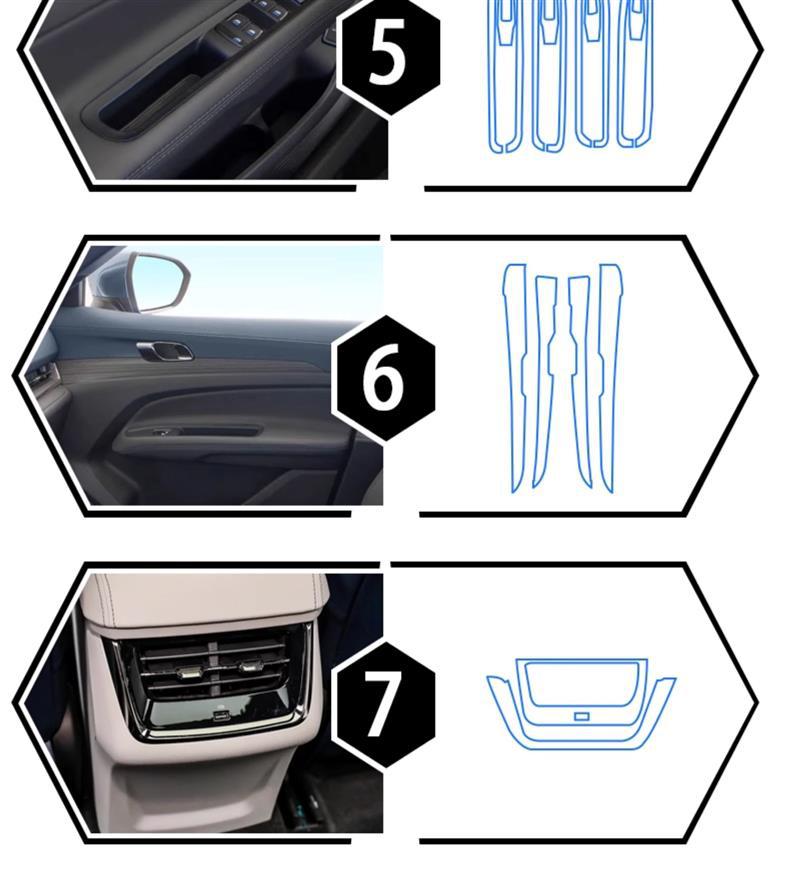 5

6

7