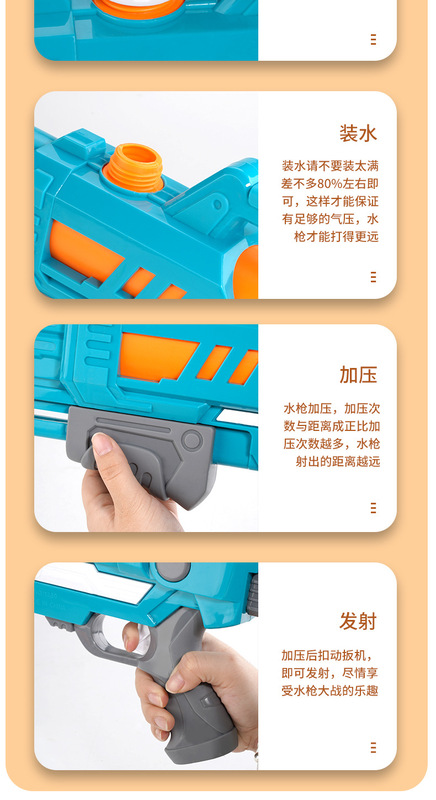 装水

装水请不要装太满差不多80%左右即可，这样才能保证有足够的气压，水枪才能打得更远

加压

水枪加压，加压次数与距离成正比加压次数越多，水枪射出的距离越远

发射

加压后扣动扳机，即可发射，尽情享受水枪大战的乐趣