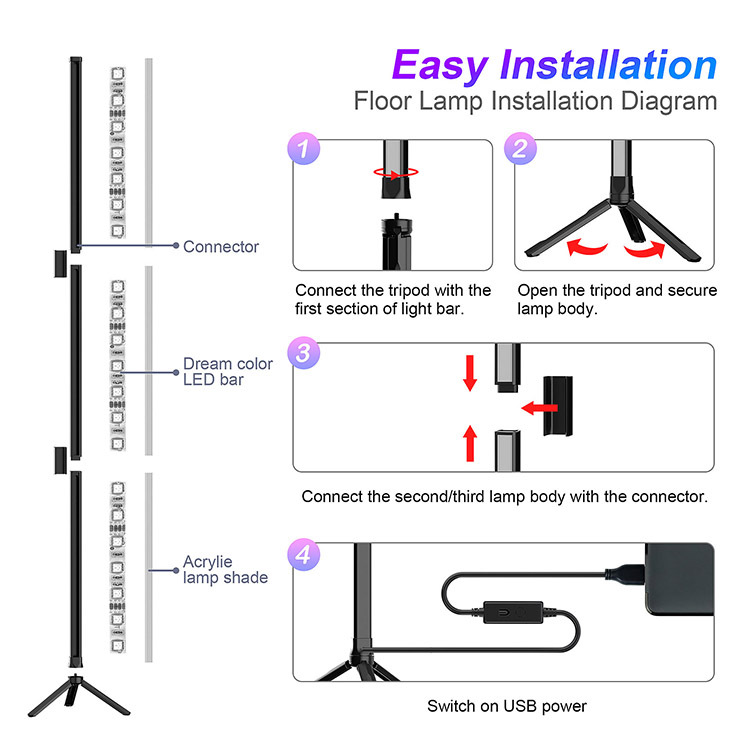 Easy Installation
Floor Lamp Installation Diagram

Connector

Dream color LED bar

Acrylie lamp shade

1

Connect the tripod with the first section of light bar.

2

Open the tripod and secure lamp body.

3

Connect the second/third lamp body with the connector.

4

Switch on USB power