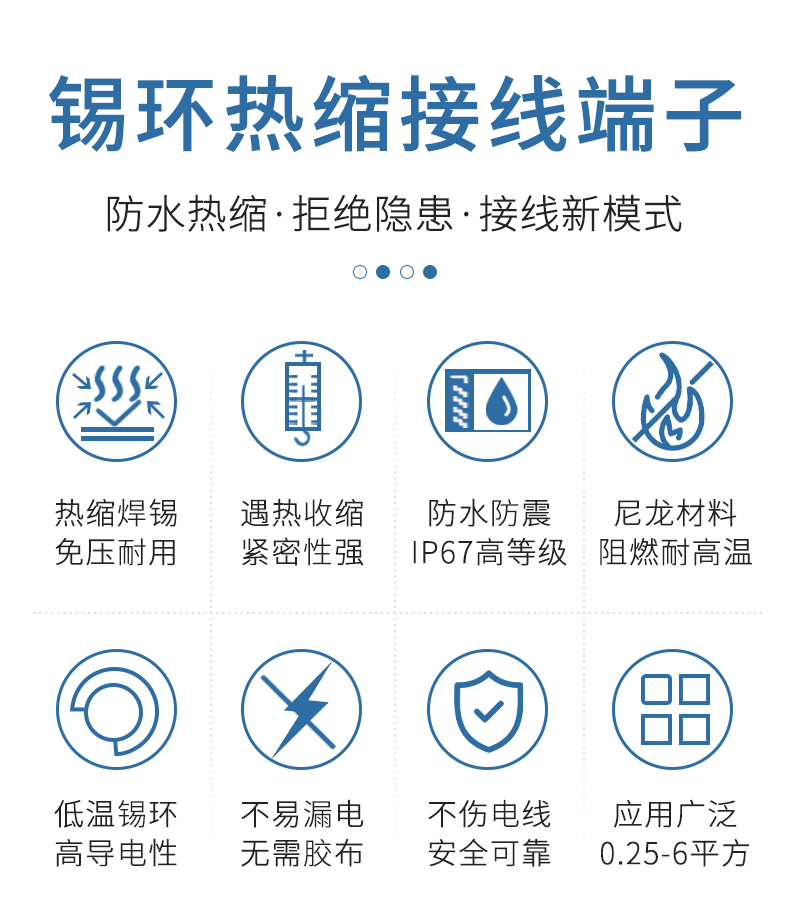 锡环热缩接线端子

防水热缩·拒绝隐患·接线新模式

热缩焊锡
免压耐用

遇热收缩
紧密性强

防水防震
IP67高等级

尼龙材料
阻燃耐高温

低温锡环
高导电性

不易漏电
无需胶布

不伤电线
安全可靠

应用广泛
0.25-6平方