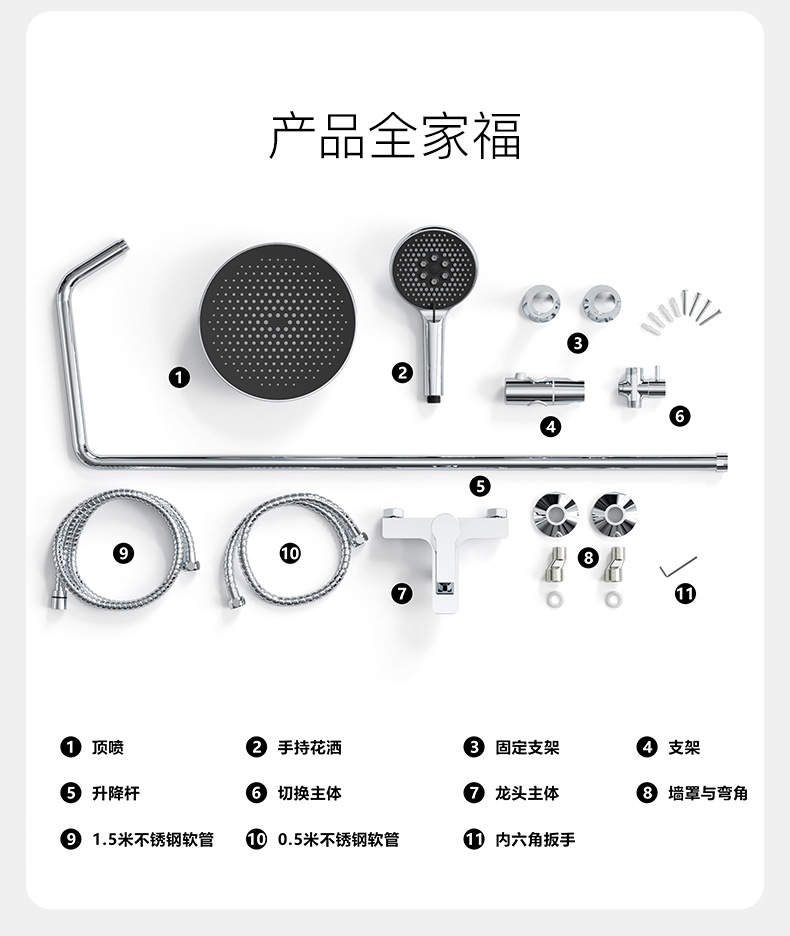 产品全家福

1

2

3

4

6

5

9

10

7

8

11

1 顶喷

2 手持花洒

3 固定支架

4 支架

5 升降杆

6 切换主体

7 龙头主体

8 墙罩与弯角

9 1.5米不锈钢软管

10 0.5米不锈钢软管

11 内六角扳手