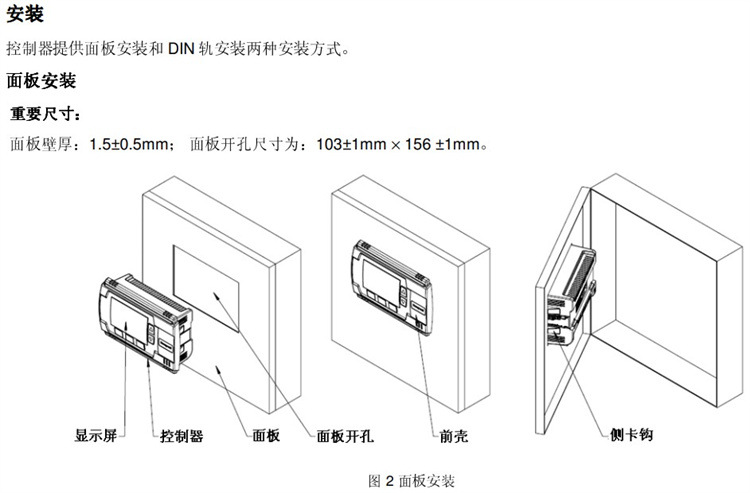 安装

控制器提供面板安装和 DIN 轨安装两种安装方式。

面板安装

重要尺寸：

面板壁厚：1.5±0.5mm； 面板开孔尺寸为：103±1mm × 156 ±1mm。

显示屏 控制器 面板 面板开孔 前壳 侧卡钩

图 2 面板安装