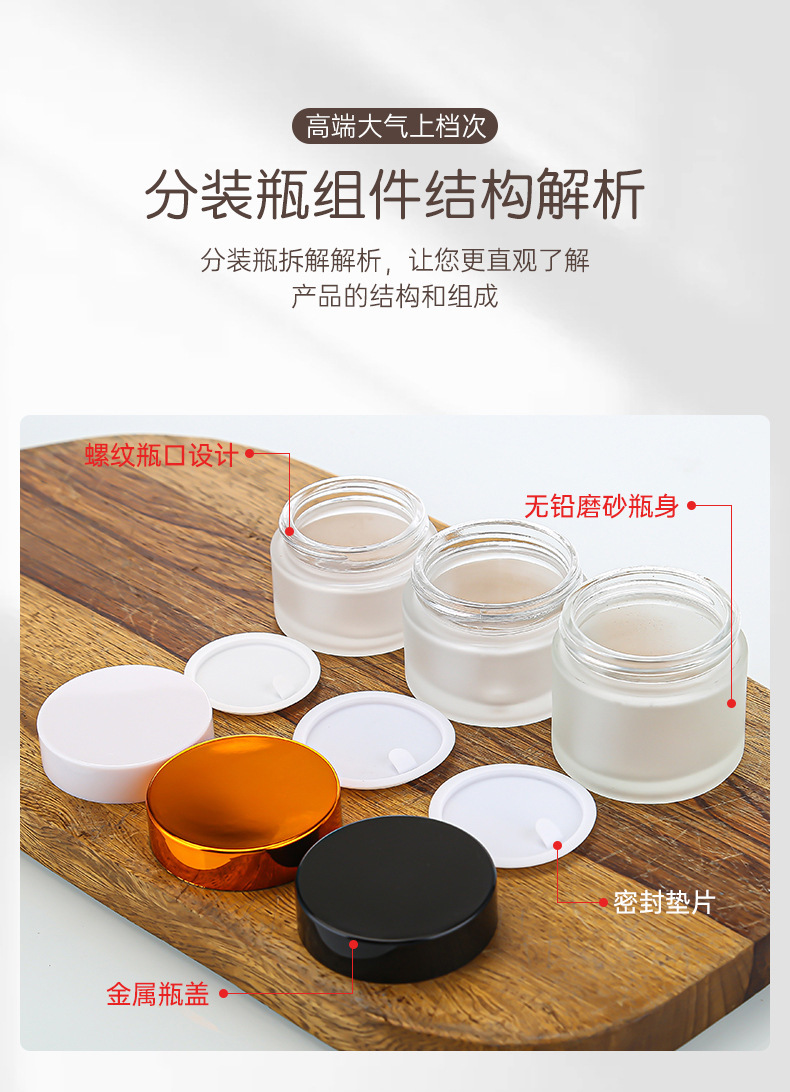 高端大气上档次

分装瓶组件结构解析

分装瓶拆解解析，让您更直观了解产品的结构和组成

螺纹瓶口设计

无铅磨砂瓶身

密封垫片

金属瓶盖