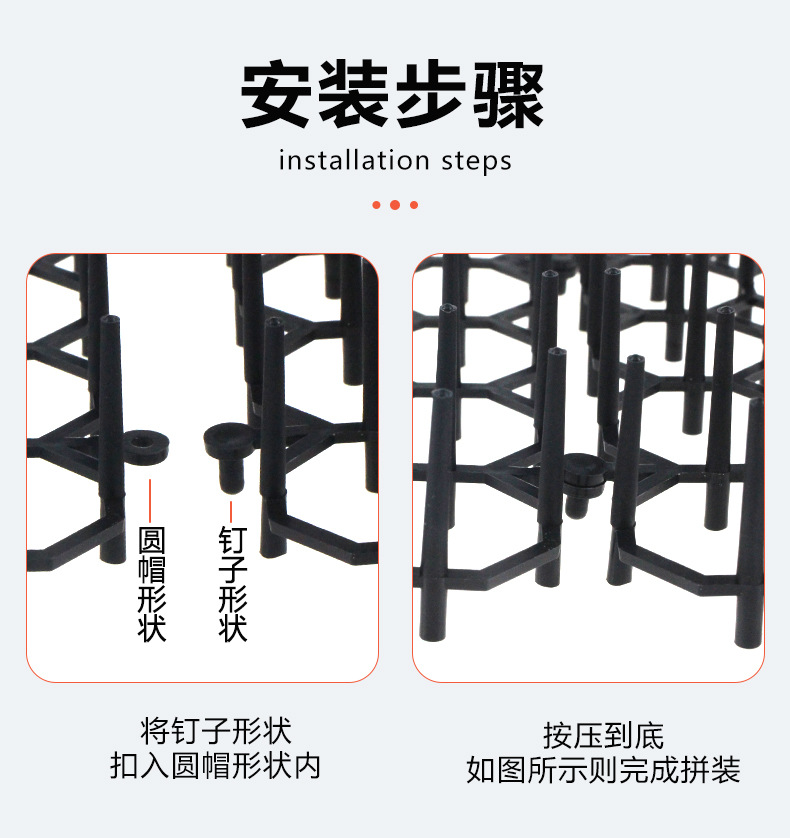 安装步骤

installation steps

圆帽形状

钉子形状

将钉子形状
扣入圆帽形状内

按压到底
如图所示则完成拼装