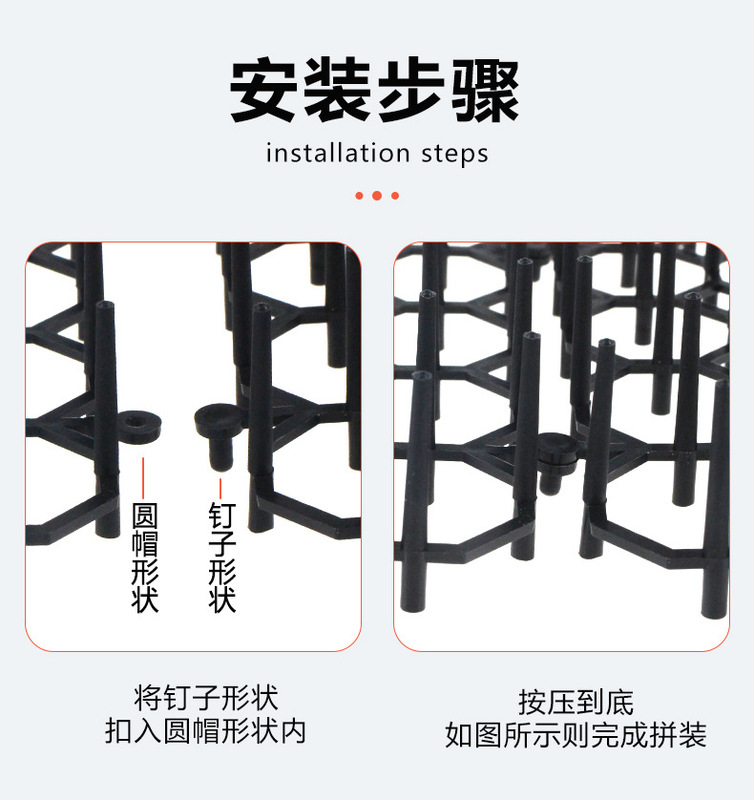 安装步骤

installation steps

圆帽形状

钉子形状

将钉子形状
扣入圆帽形状内

按压到底
如图所示则完成拼装