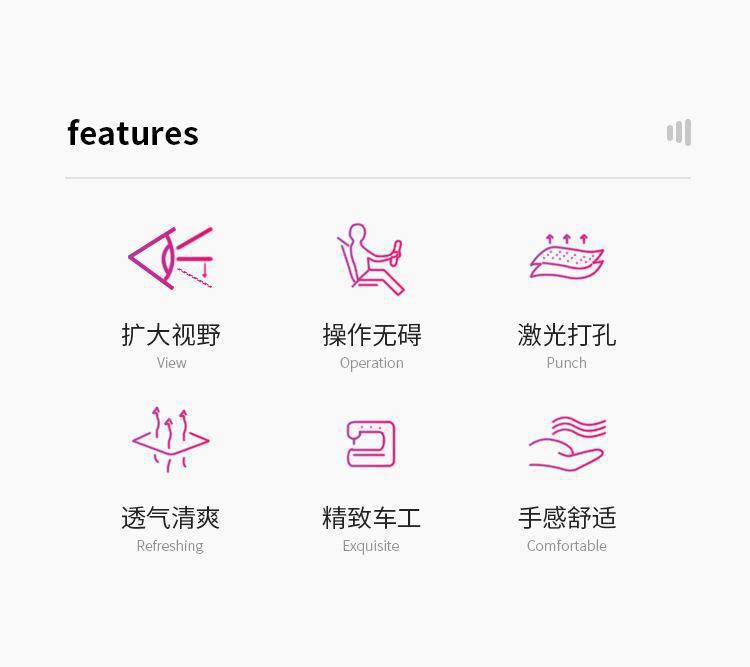 features

扩大视野
View

操作无碍
Operation

激光打孔
Punch

透气清爽
Refreshing

精致车工
Exquisite

手感舒适
Comfortable