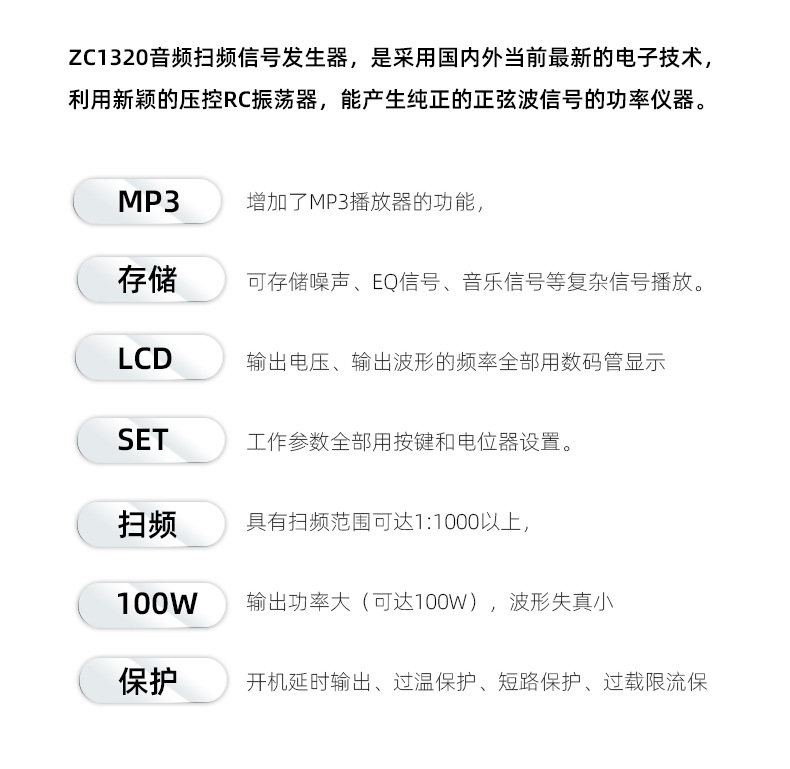 ZC1320音频扫频信号发生器，是采用国内外当前最新的电子技术，利用新颖的压控RC振荡器，能产生纯正的正弦波信号的功率仪器。

MP3
增加了MP3播放器的功能，

存储
可存储噪声、EQ信号、音乐信号等复杂信号播放。

LCD
输出电压、输出波形的频率全部用数码管显示

SET
工作参数全部用按键和电位器设置。

扫频
具有扫频范围可达1:1000以上，

100W
输出功率大（可达100W），波形失真小

保护
开机延时输出、过温保护、短路保护、过载限流保