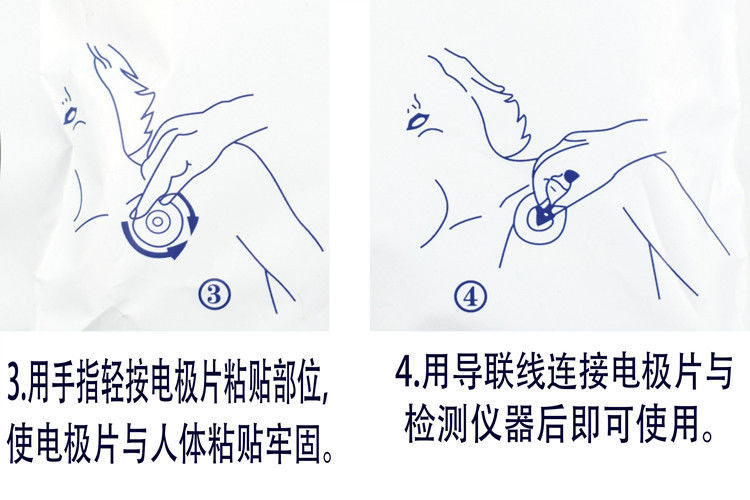 ③

3.用手指轻按电极片粘贴部位，使电极片与人体粘贴牢固。

④

4.用导联线连接电极片与检测仪器后即可使用。