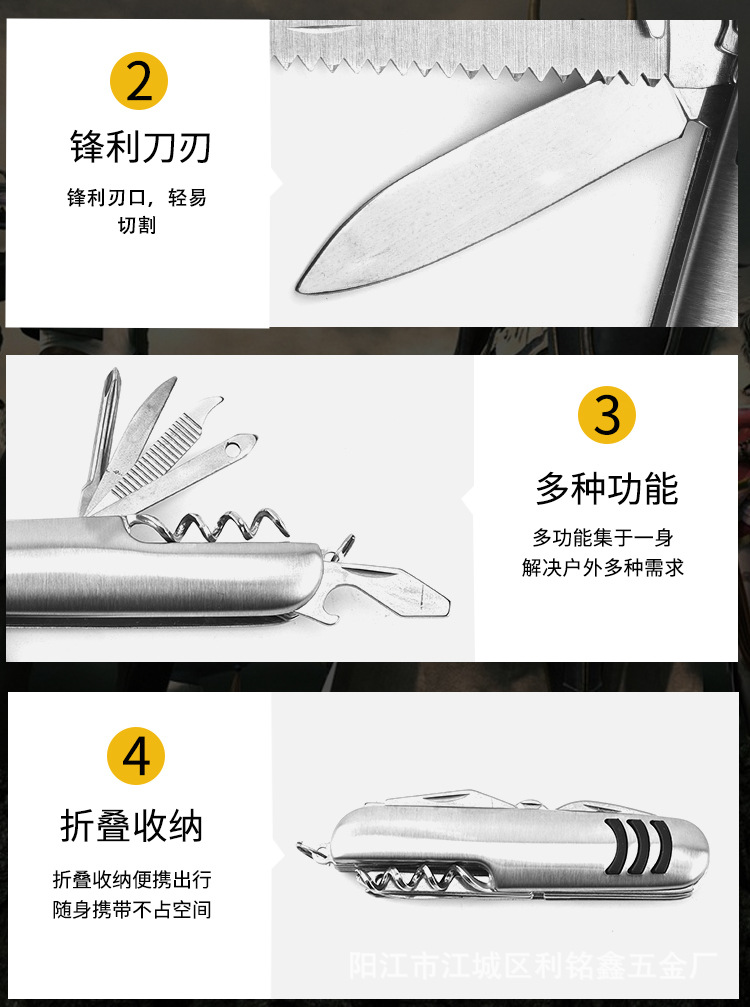 2

锋利刀刃

锋利刃口，轻易切割

3

多种功能

多功能集于一身
解决户外多种需求

4

折叠收纳

折叠收纳便携出行
随身携带不占空间

阳江市江城区利铭鑫五金厂