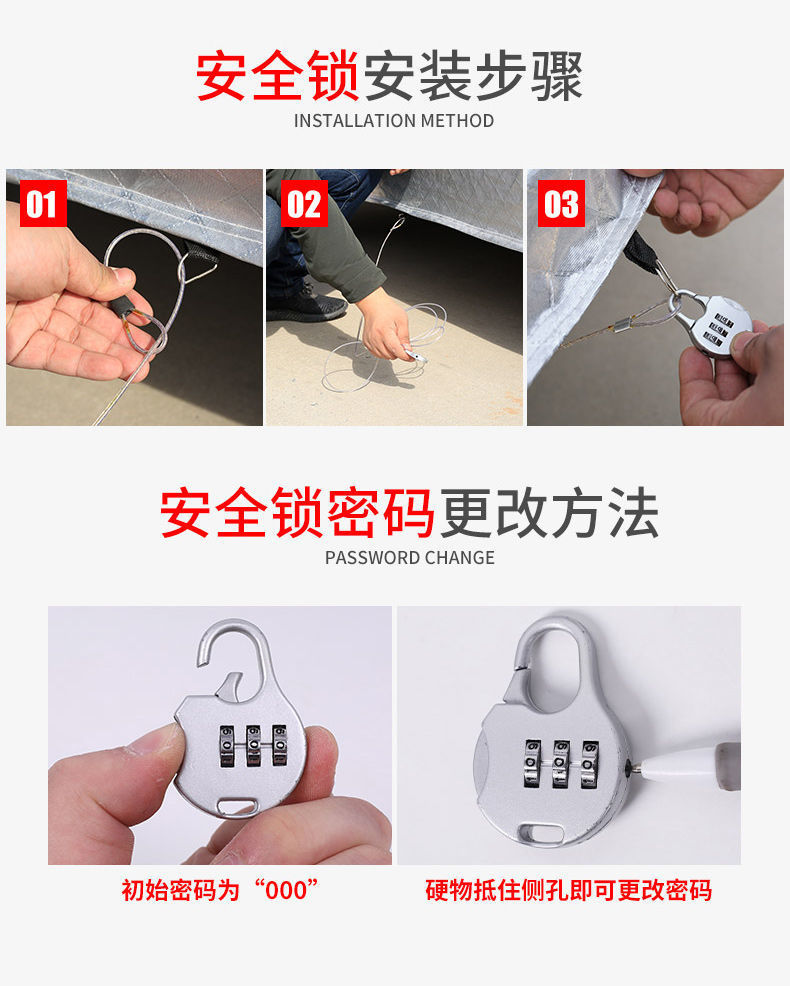 安全锁安装步骤
INSTALLATION METHOD

01

02

03

安全锁密码更改方法
PASSWORD CHANGE

初始密码为“000”

硬物抵住侧孔即可更改密码